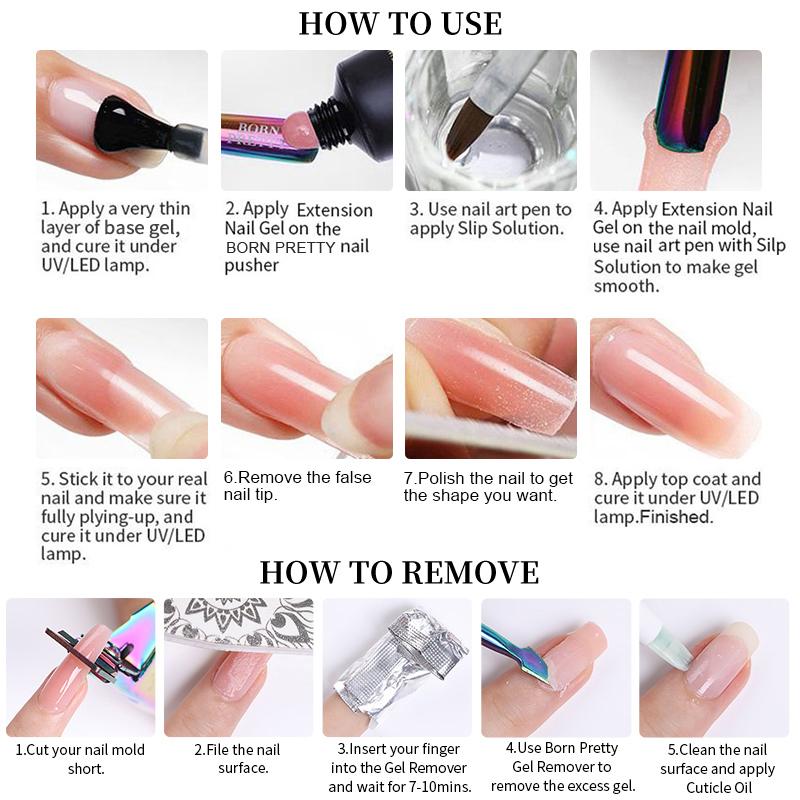 HOW TO USE

BORN PRETTY

1. Apply a very thin layer of base gel, and cure it under UV/LED lamp.

2. Apply Extension Nail Gel on the BORN PRETTY nail pusher

3. Use nail art pen to apply Slip Solution.

4. Apply Extension Nail Gel on the nail mold, use nail art pen with Silp Solution to make gel smooth.

5. Stick it to your real nail and make sure it fully plying-up, and cure it under UV/LED lamp.

6.Remove the false nail tip.

7.Polish the nail to get the shape you want.

8. Apply top coat and cure it under UV/LED lamp.Finished.

HOW TO REMOVE

1.Cut your nail mold short.

2.File the nail surface.

3.Insert your finger into the Gel Remover and wait for 7-10mins.

4.Use Born Pretty Gel Remover to remove the excess gel.

5.Clean the nail surface and apply Cuticle Oil