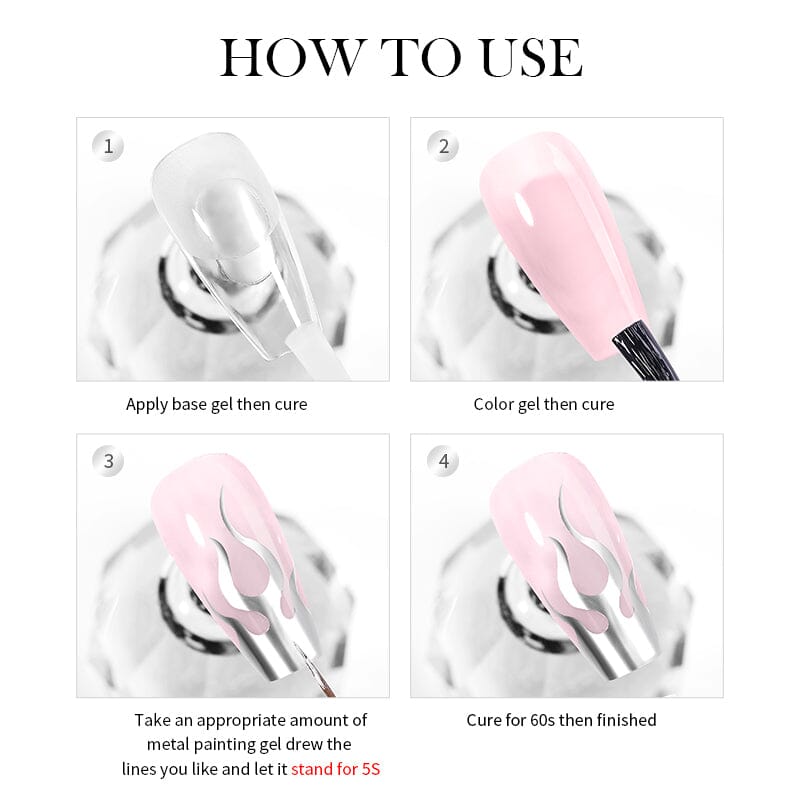 HOW TO USE

1

Apply base gel then cure

2

Color gel then cure

3

Take an appropriate amount of metal painting gel drew the lines you like and let it stand for 5S

4

Cure for 60s then finished