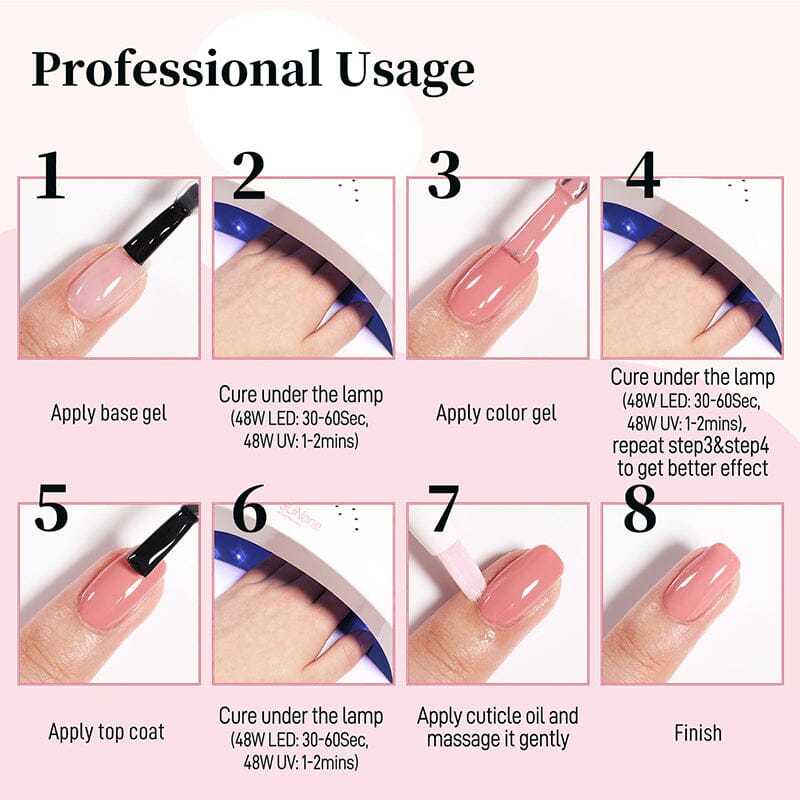 Professional Usage

1

Apply base gel

2

Cure under the lamp
(48W LED: 30-60Sec,
48W UV: 1-2mins)

3

Apply color gel

4

Cure under the lamp
(48W LED: 30-60Sec,
48W UV: 1-2mins),
repeat step3&step4
to get better effect

5

Apply top coat

6

SUNone

Cure under the lamp
(48W LED: 30-60Sec,
48W UV: 1-2mins)

7

Apply cuticle oil and
massage it gently

8

Finish