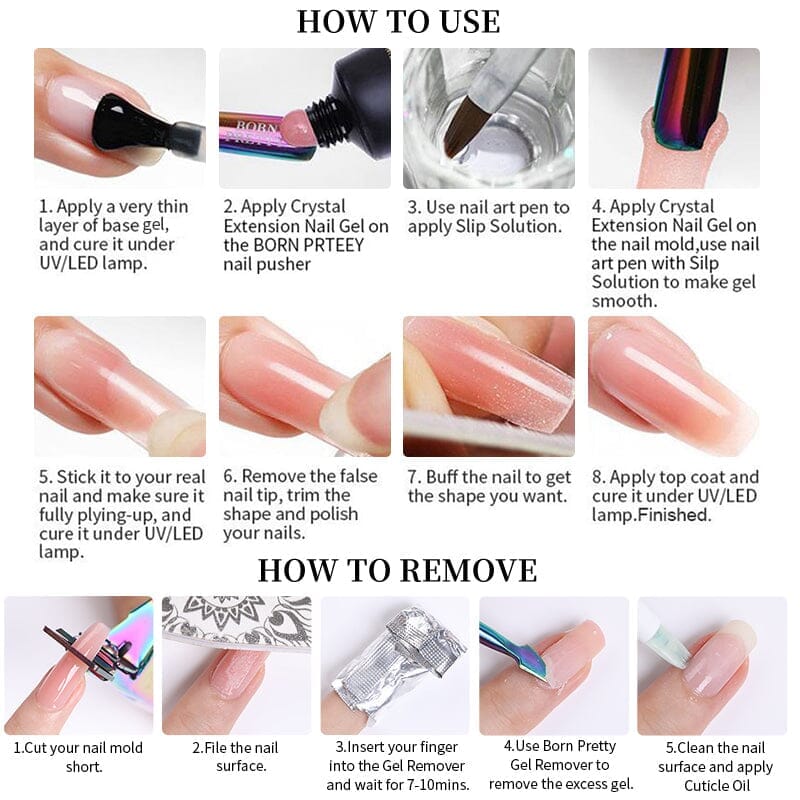 HOW TO USE

BORN

1. Apply a very thin layer of base gel, and cure it under UV/LED lamp.

2. Apply Crystal Extension Nail Gel on the BORN PRTEEY nail pusher

3. Use nail art pen to apply Slip Solution.

4. Apply Crystal Extension Nail Gel on the nail mold,use nail art pen with Silp Solution to make gel smooth.

5. Stick it to your real nail and make sure it fully plying-up, and cure it under UV/LED lamp.

6. Remove the false nail tip, trim the shape and polish your nails.

7. Buff the nail to get the shape you want.

8. Apply top coat and cure it under UV/LED lamp.Finished.

HOW TO REMOVE

1.Cut your nail mold short.

2.File the nail surface.

3.Insert your finger into the Gel Remover and wait for 7-10mins.

4.Use Born Pretty Gel Remover to remove the excess gel.

5.Clean the nail surface and apply Cuticle Oil