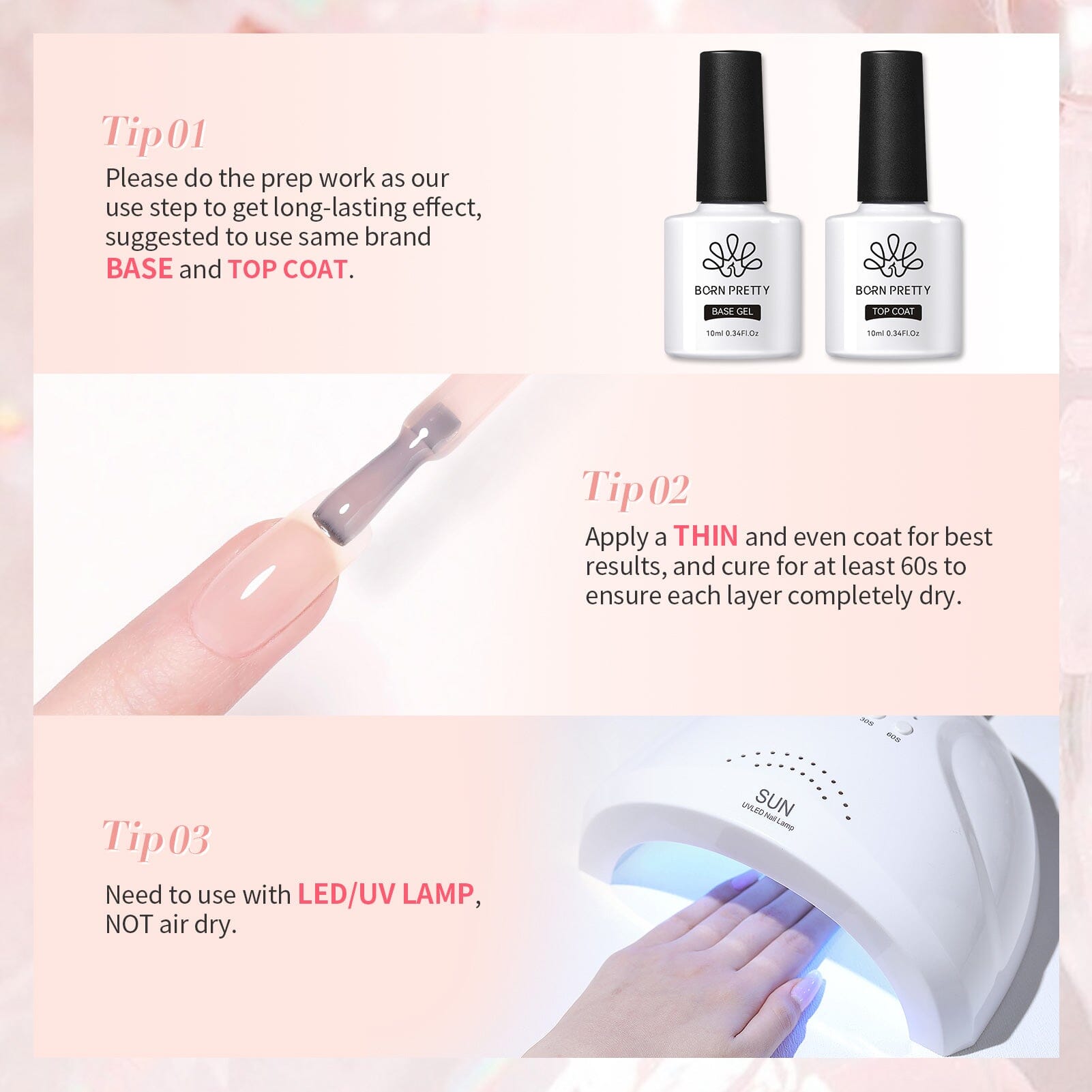 Tip 01
Please do the prep work as our use step to get long-lasting effect, suggested to use same brand BASE and TOP COAT.

BORN PRETTY
BASE GEL
10ml 0.34Fl.Oz

BORN PRETTY
TOP COAT
10ml 0.34Fl.Oz

Tip 02
Apply a THIN and even coat for best results, and cure for at least 60s to ensure each layer completely dry.

Tip 03
Need to use with LED/UV LAMP, NOT air dry.

30S
60S
SUN
UVLED Nail Lamp