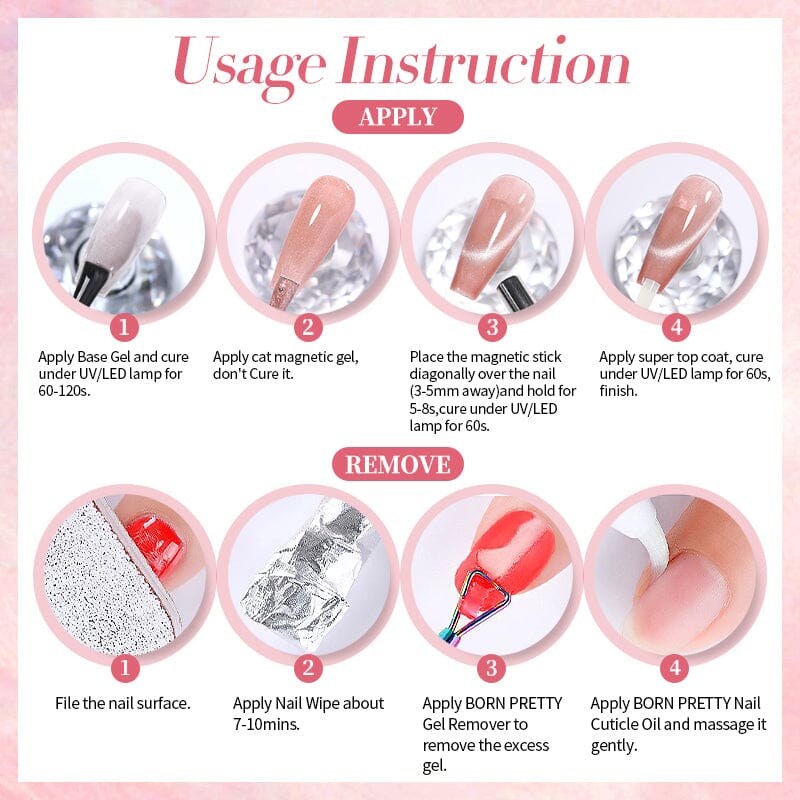 Usage Instruction

APPLY

1
Apply Base Gel and cure under UV/LED lamp for 60-120s.

2
Apply cat magnetic gel, don't Cure it.

3
Place the magnetic stick diagonally over the nail (3-5mm away)and hold for 5-8s,cure under UV/LED lamp for 60s.

4
Apply super top coat, cure under UV/LED lamp for 60s, finish.

REMOVE

1
File the nail surface.

2
Apply Nail Wipe about 7-10mins.

3
Apply BORN PRETTY Gel Remover to remove the excess gel.

4
Apply BORN PRETTY Nail Cuticle Oil and massage it gently.