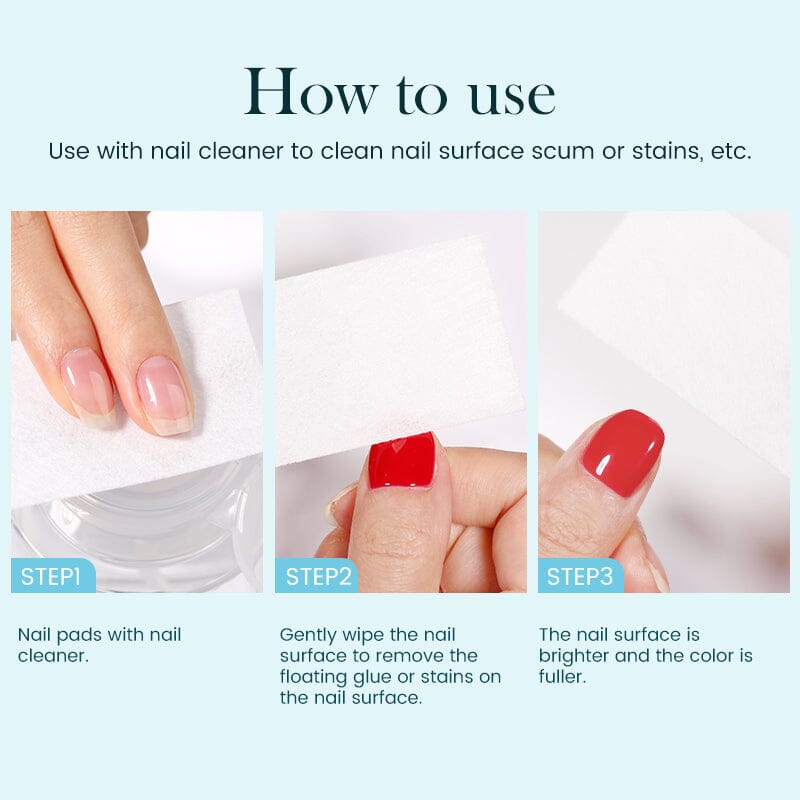 How to use

Use with nail cleaner to clean nail surface scum or stains, etc.

STEP1

Nail pads with nail cleaner.

STEP2

Gently wipe the nail surface to remove the floating glue or stains on the nail surface.

STEP3

The nail surface is brighter and the color is fuller.