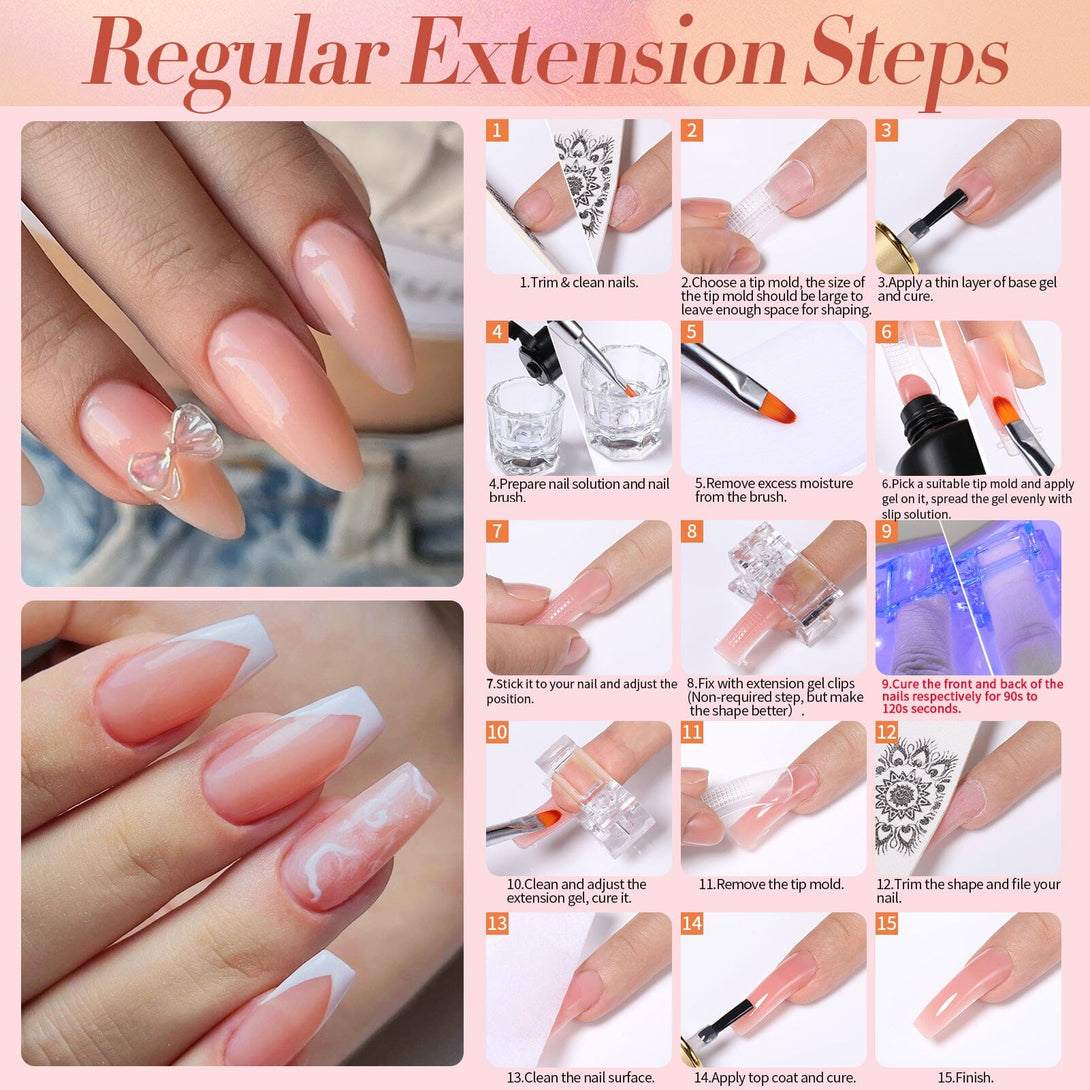 Regular Extension Steps

1
1.Trim & clean nails.

2
2.Choose a tip mold, the size of the tip mold should be large to leave enough space for shaping.

3
3.Apply a thin layer of base gel and cure.

4
4.Prepare nail solution and nail brush.

5
5.Remove excess moisture from the brush.

6
6.Pick a suitable tip mold and apply gel on it, spread the gel evenly with slip solution.

7
7.Stick it to your nail and adjust the position.

8
8.Fix with extension gel clips (Non-required step, but make the shape better).

9
9.Cure the front and back of the nails respectively for 90s to 120s seconds.

10
10.Clean and adjust the extension gel, cure it.

11
11.Remove the tip mold.

12
12.Trim the shape and file your nail.

13
13.Clean the nail surface.

14
14.Apply top coat and cure.

15
15.Finish.