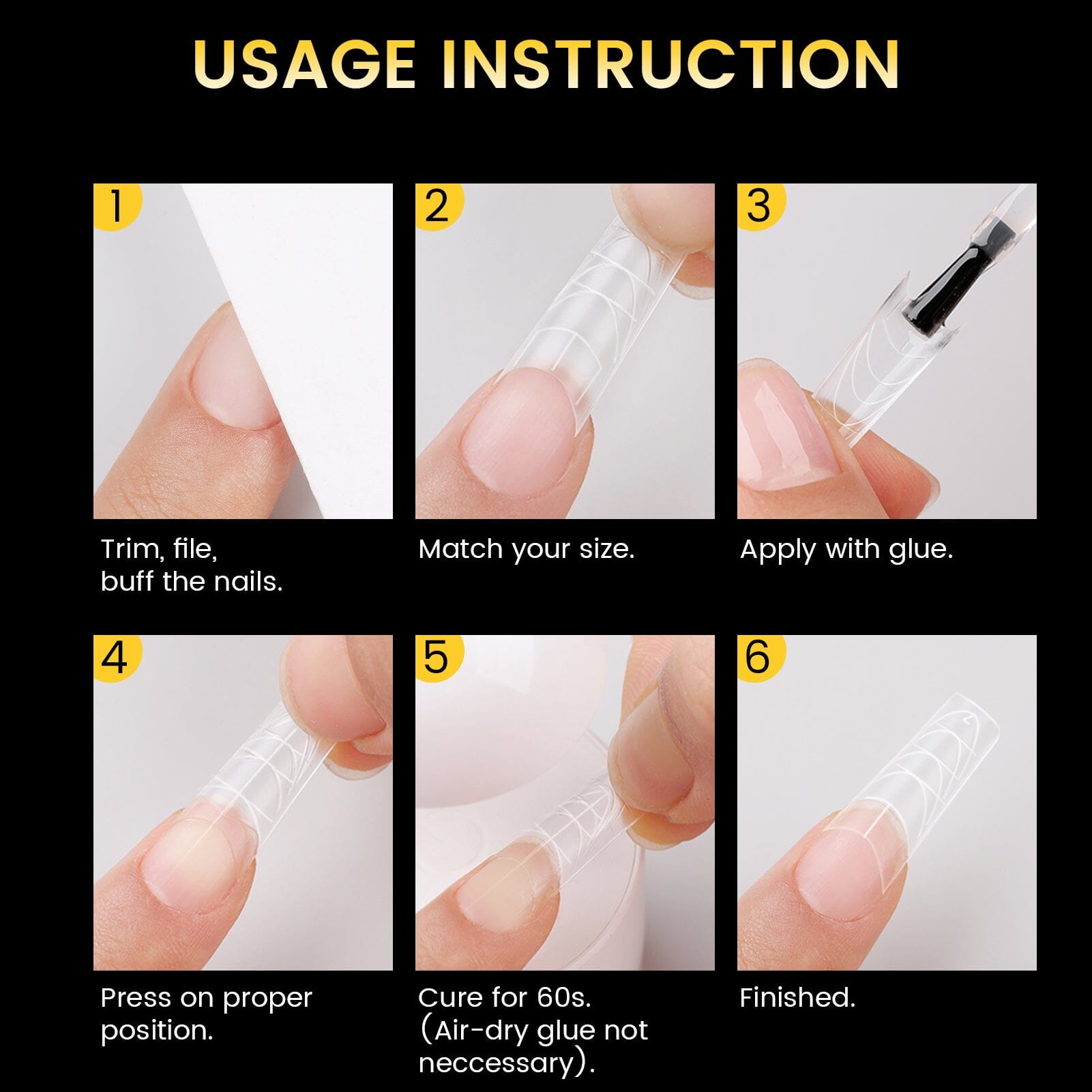 USAGE INSTRUCTION

1

Trim, file, buff the nails.

2

Match your size.

3

Apply with glue.

4

Press on proper position.

5

Cure for 60s. (Air-dry glue not neccessary).

6

Finished.