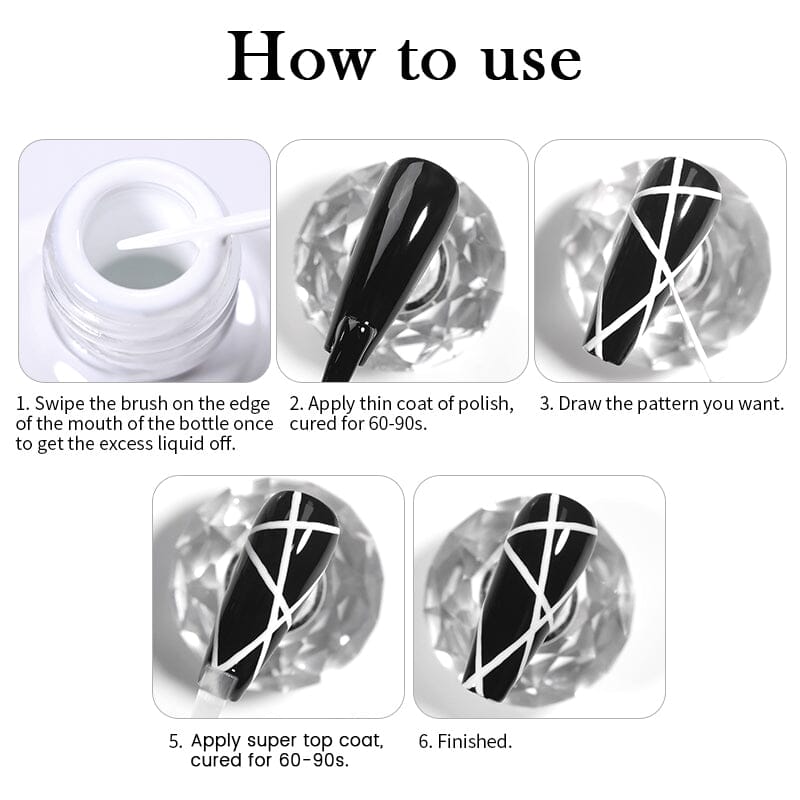 How to use

1. Swipe the brush on the edge of the mouth of the bottle once to get the excess liquid off.

2. Apply thin coat of polish, cured for 60-90s.

3. Draw the pattern you want.

5. Apply super top coat, cured for 60-90s.

6. Finished.