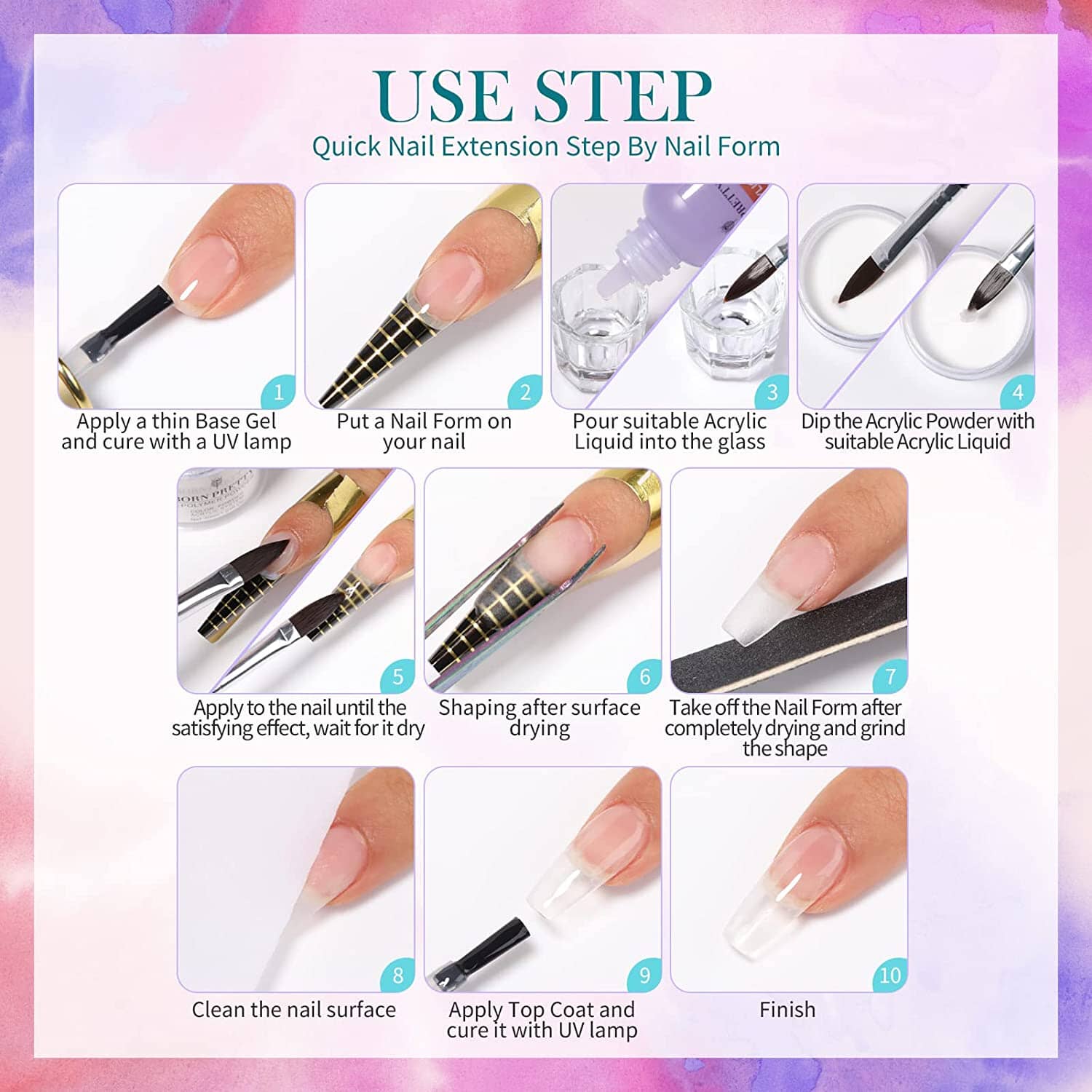 USE STEP
Quick Nail Extension Step By Nail Form

1
Apply a thin Base Gel and cure with a UV lamp

2
Put a Nail Form on your nail

3
Pour suitable Acrylic Liquid into the glass

4
Dip the Acrylic Powder with suitable Acrylic Liquid

BORN PRETTY
POLYMER POWDER

5
Apply to the nail until the satisfying effect, wait for it dry

6
Shaping after surface drying

7
Take off the Nail Form after completely drying and grind the shape

8
Clean the nail surface

9
Apply Top Coat and cure it with UV lamp

10
Finish