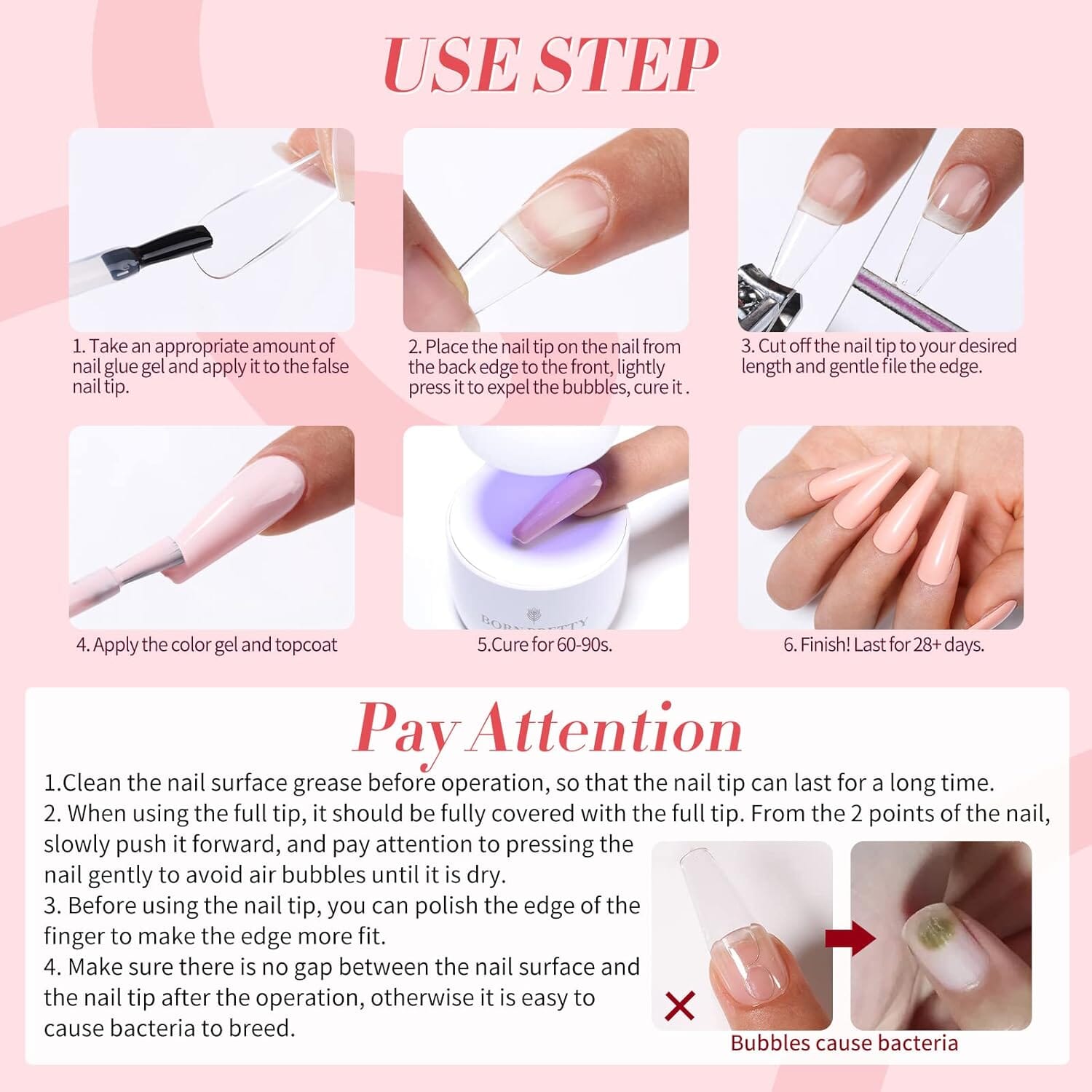 USE STEP

1. Take an appropriate amount of nail glue gel and apply it to the false nail tip.

2. Place the nail tip on the nail from the back edge to the front, lightly press it to expel the bubbles, cure it .

3. Cut off the nail tip to your desired length and gentle file the edge.

4. Apply the color gel and topcoat

BORN PRETTY

5.Cure for 60-90s.

6. Finish! Last for 28+ days.

Pay Attention

1.Clean the nail surface grease before operation, so that the nail tip can last for a long time.
2. When using the full tip, it should be fully covered with the full tip. From the 2 points of the nail, slowly push it forward, and pay attention to pressing the nail gently to avoid air bubbles until it is dry.
3. Before using the nail tip, you can polish the edge of the finger to make the edge more fit.
4. Make sure there is no gap between the nail surface and the nail tip after the operation, otherwise it is easy to cause bacteria to breed.

Bubbles cause bacteria