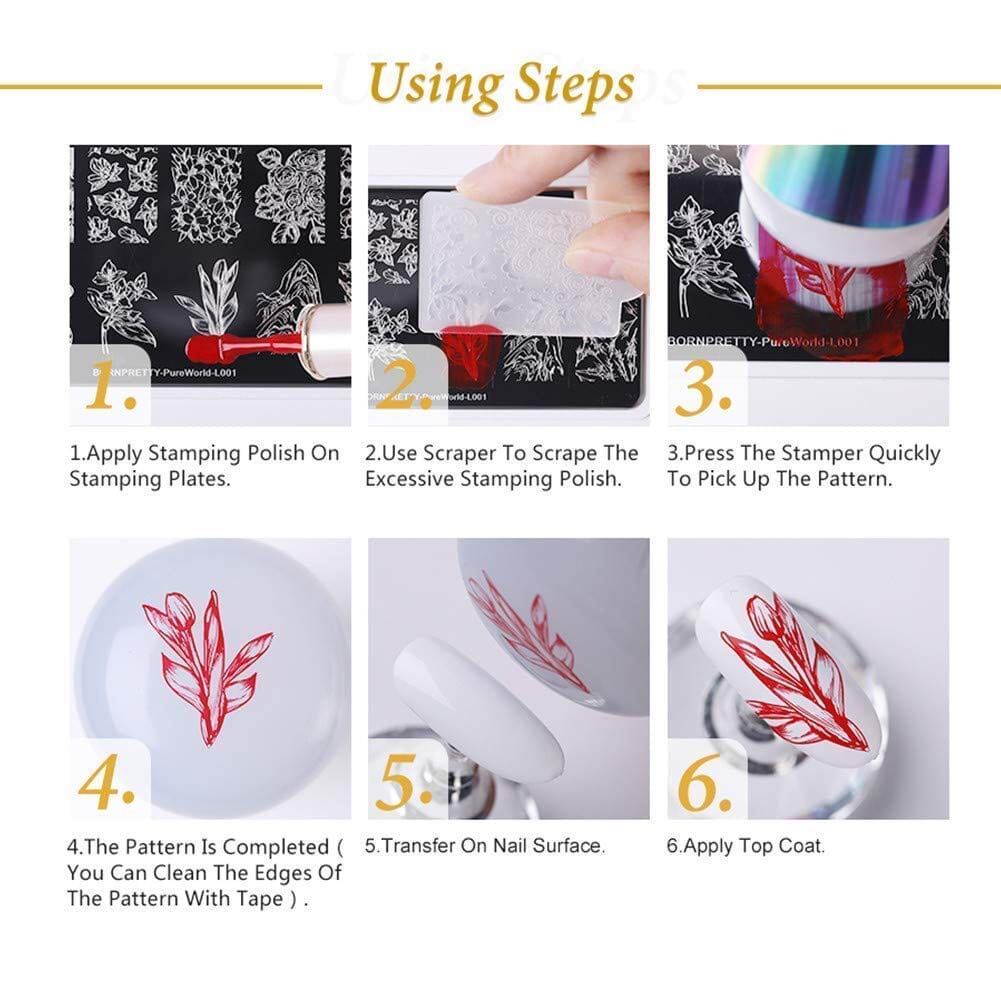 Using Steps

BORNPRETTY-PureWorld-L001
1.
1.Apply Stamping Polish On Stamping Plates.

BORNPRETTY-PureWorld-L001
2.
2.Use Scraper To Scrape The Excessive Stamping Polish.

BORNPRETTY-PureWorld-L001
3.
3.Press The Stamper Quickly To Pick Up The Pattern.

4.
4.The Pattern Is Completed ( You Can Clean The Edges Of The Pattern With Tape ) .

5.
5.Transfer On Nail Surface.

6.
6.Apply Top Coat.