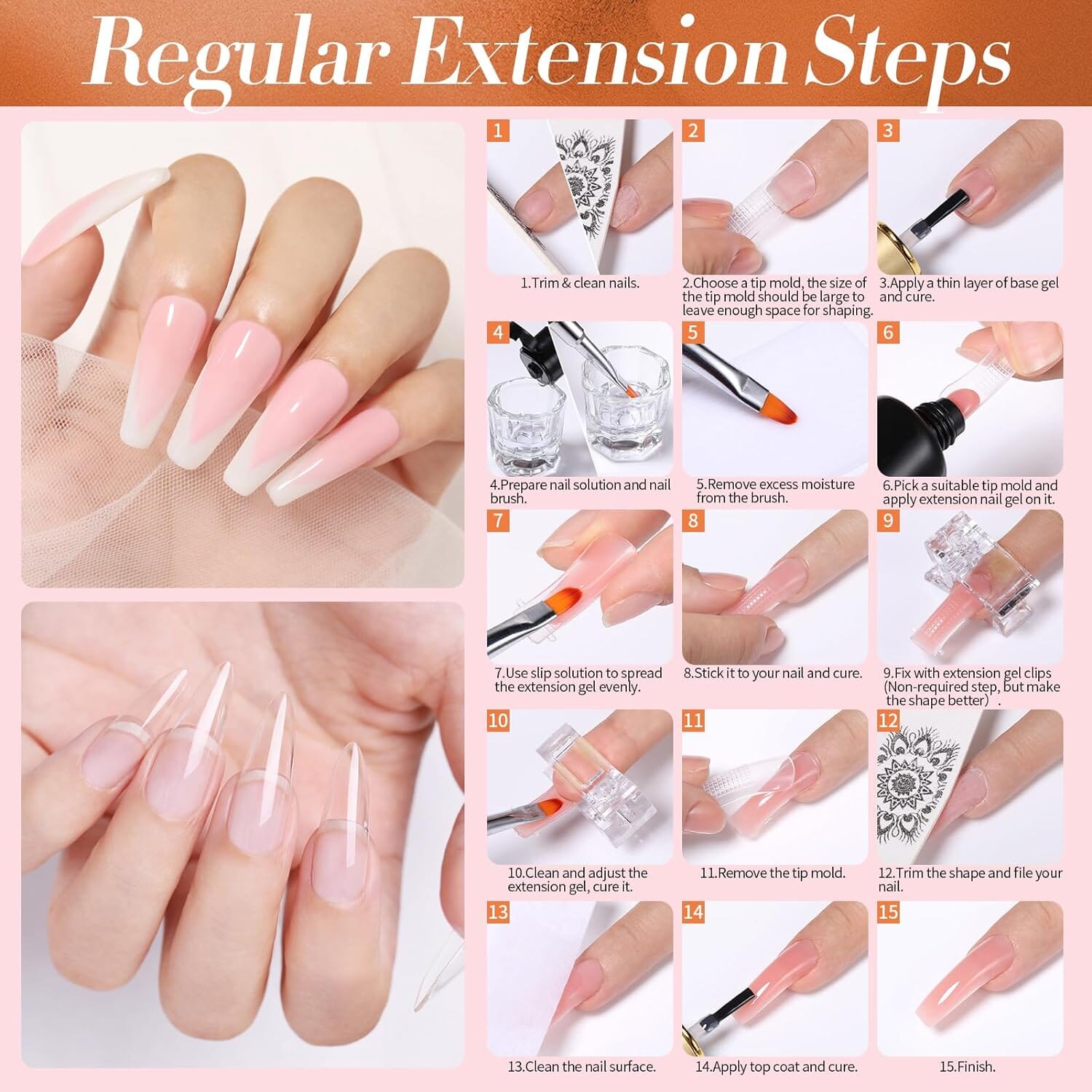 Regular Extension Steps

1

1.Trim & clean nails.

2

2.Choose a tip mold, the size of the tip mold should be large to leave enough space for shaping.

3

3.Apply a thin layer of base gel and cure.

4

4.Prepare nail solution and nail brush.

5

5.Remove excess moisture from the brush.

6

6.Pick a suitable tip mold and apply extension nail gel on it.

7

7.Use slip solution to spread the extension gel evenly.

8

8.Stick it to your nail and cure.

9

9.Fix with extension gel clips (Non-required step, but make the shape better).

10

10.Clean and adjust the extension gel, cure it.

11

11.Remove the tip mold.

12

12.Trim the shape and file your nail.

13

13.Clean the nail surface.

14

14.Apply top coat and cure.

15

15.Finish.