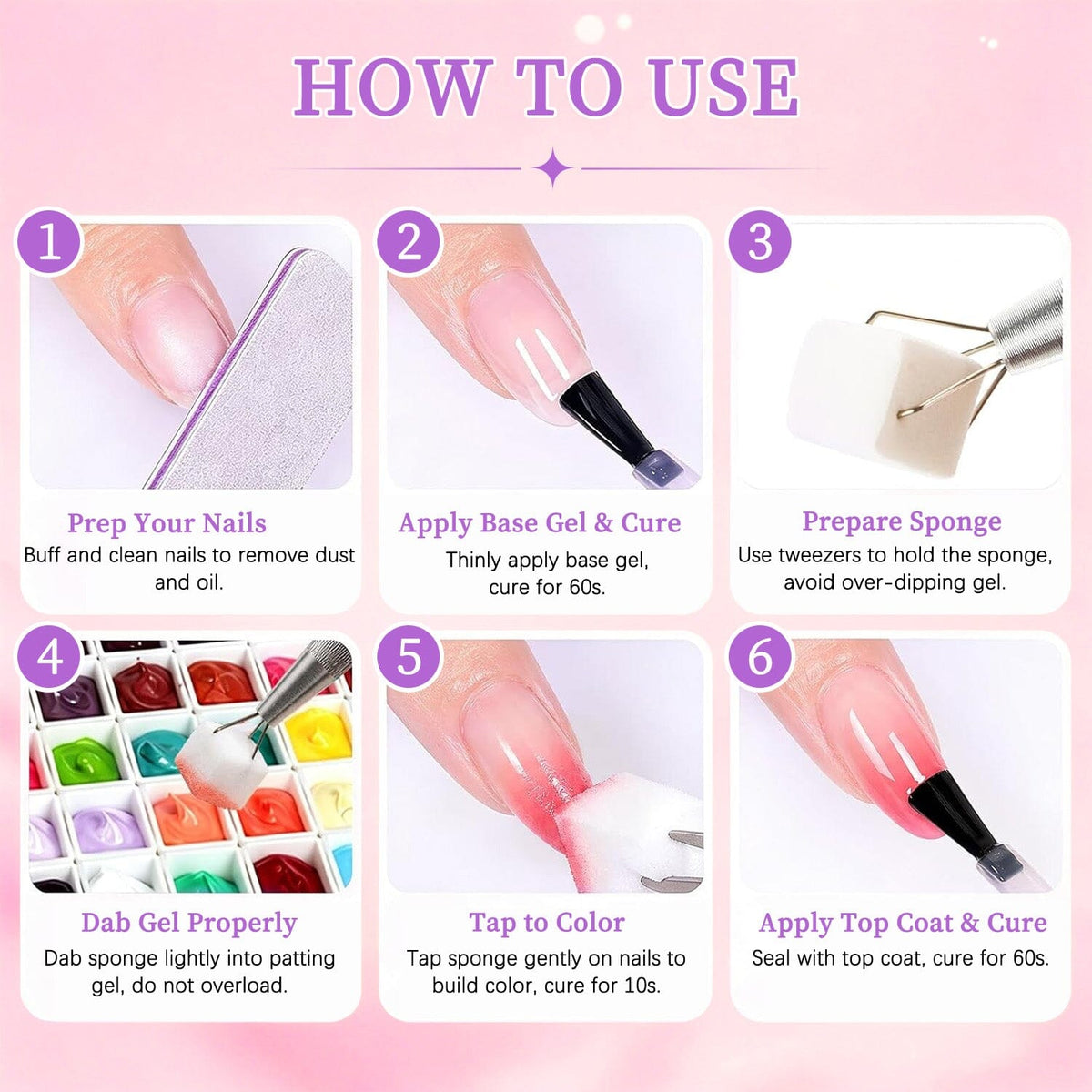 HOW TO USE

1

Prep Your Nails

Buff and clean nails to remove dust and oil.

2

Apply Base Gel & Cure

Thinly apply base gel, cure for 60s.

3

Prepare Sponge

Use tweezers to hold the sponge, avoid over-dipping gel.

4

Dab Gel Properly

Dab sponge lightly into patting gel, do not overload.

5

Tap to Color

Tap sponge gently on nails to build color, cure for 10s.

6

Apply Top Coat & Cure

Seal with top coat, cure for 60s.