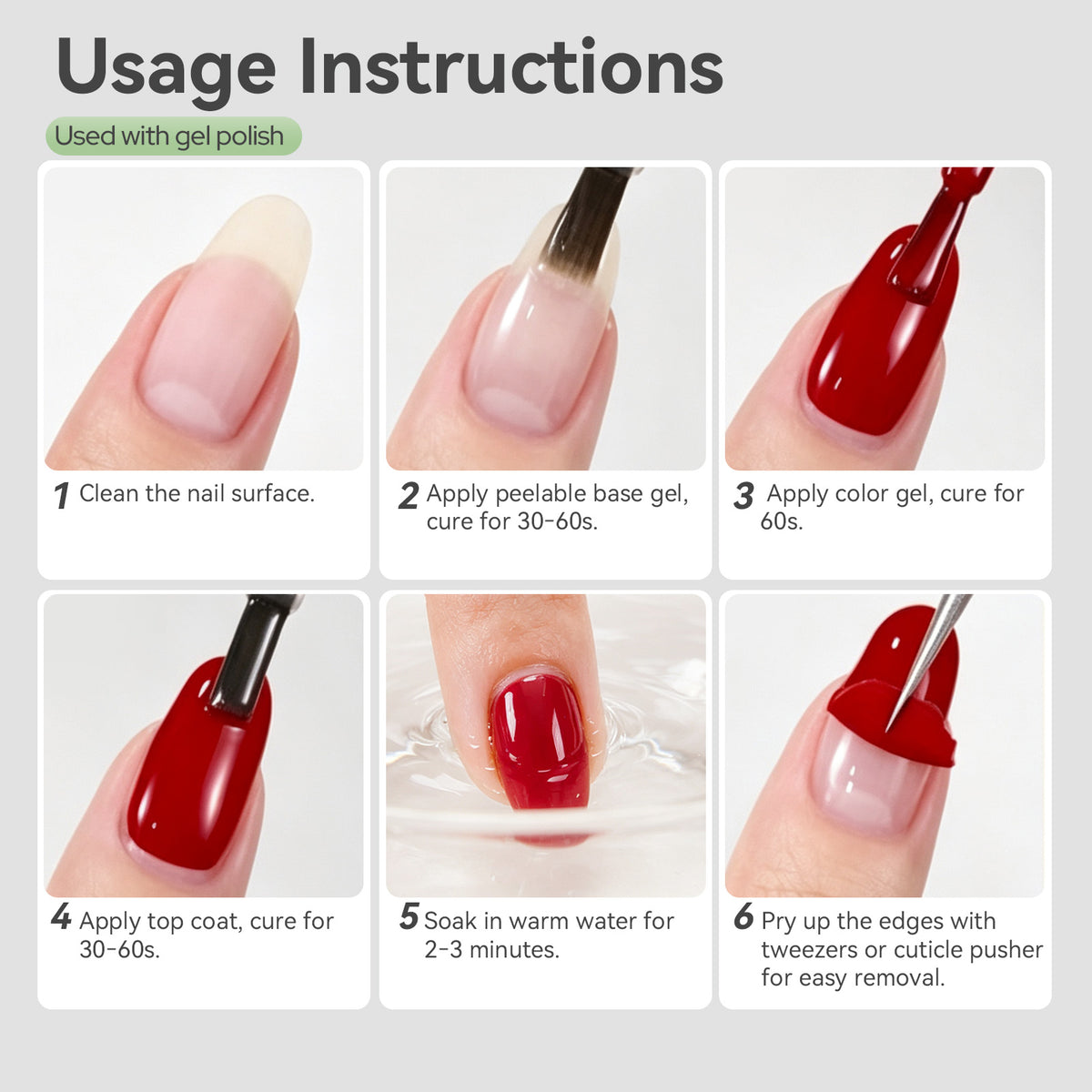 Usage Instructions

Used with gel polish

1 Clean the nail surface.

2 Apply peelable base gel, cure for 30-60s.

3 Apply color gel, cure for 60s.

4 Apply top coat, cure for 30-60s.

5 Soak in warm water for 2-3 minutes.

6 Pry up the edges with tweezers or cuticle pusher for easy removal.