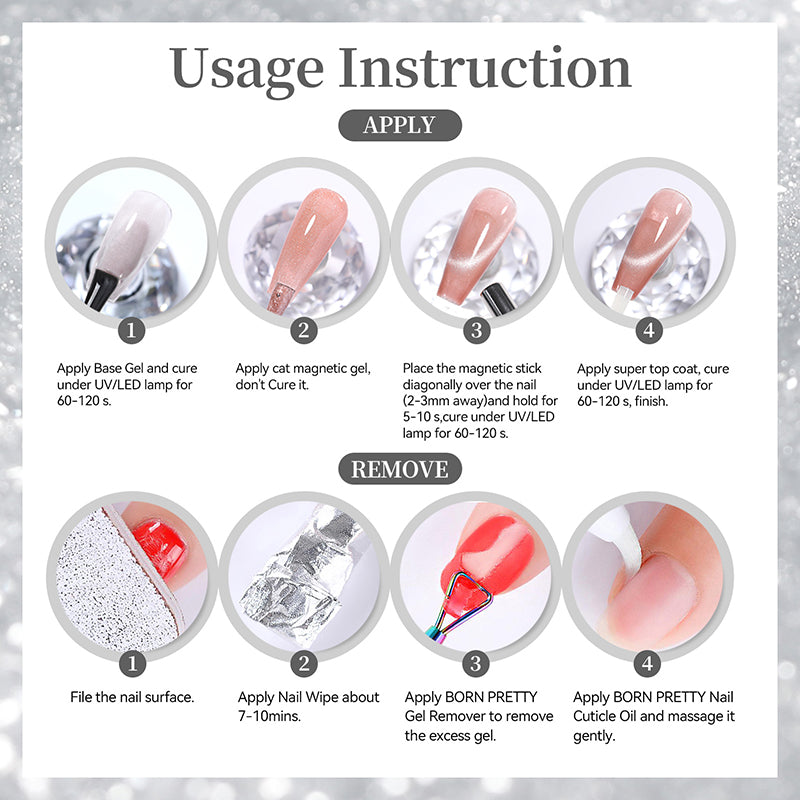 Usage Instruction

APPLY

1

Apply Base Gel and cure under UV/LED lamp for 60-120 s.

2

Apply cat magnetic gel, don't Cure it.

3

Place the magnetic stick diagonally over the nail (2-3mm away)and hold for 5-10 s,cure under UV/LED lamp for 60-120 s.

4

Apply super top coat, cure under UV/LED lamp for 60-120 s, finish.

REMOVE

1

File the nail surface.

2

Apply Nail Wipe about 7-10mins.

3

Apply BORN PRETTY Gel Remover to remove the excess gel.

4

Apply BORN PRETTY Nail Cuticle Oil and massage it gently.