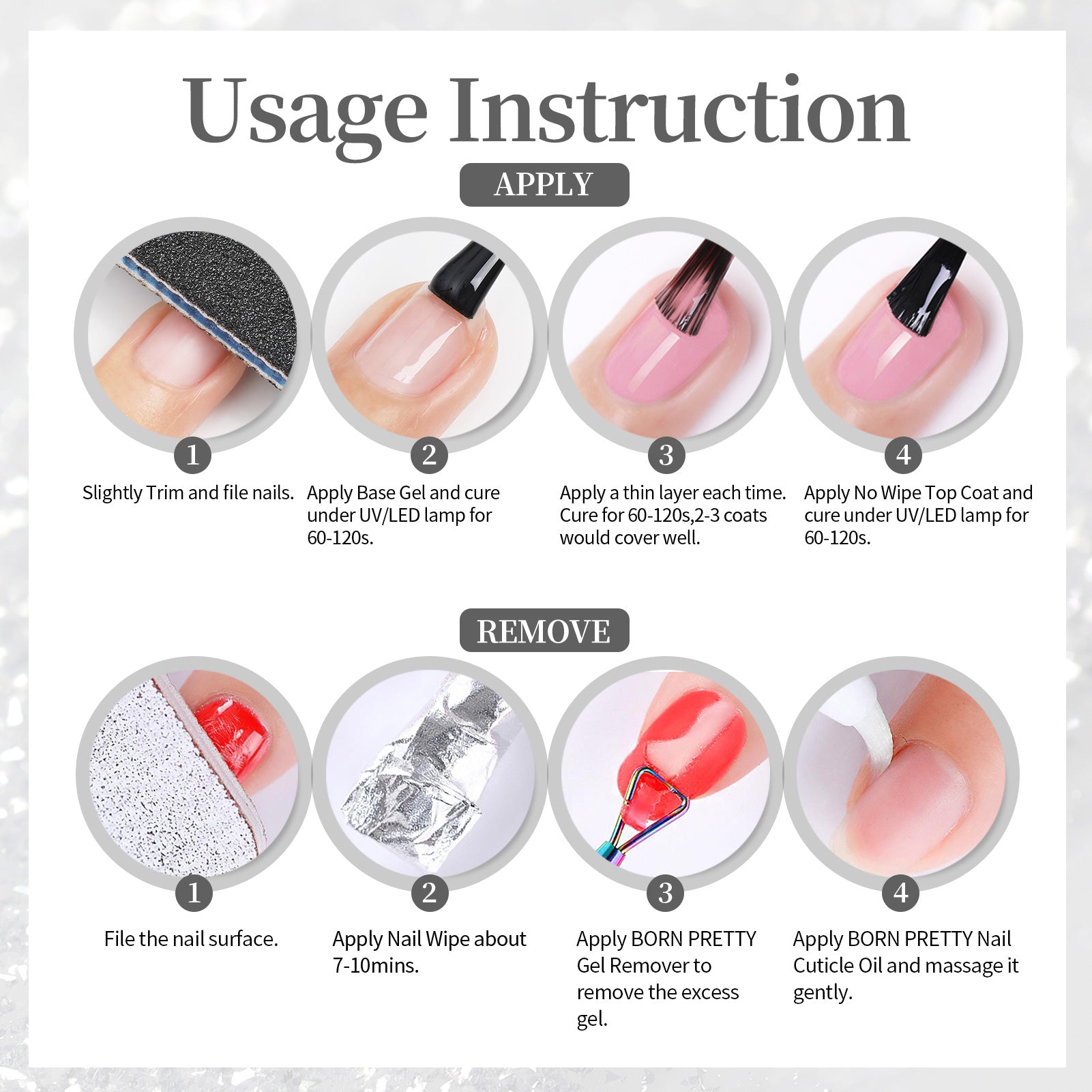 Usage Instruction

APPLY

1
Slightly Trim and file nails.

2
Apply Base Gel and cure under UV/LED lamp for 60-120s.

3
Apply a thin layer each time. Cure for 60-120s,2-3 coats would cover well.

4
Apply No Wipe Top Coat and cure under UV/LED lamp for 60-120s.

REMOVE

1
File the nail surface.

2
Apply Nail Wipe about 7-10mins.

3
Apply BORN PRETTY Gel Remover to remove the excess gel.

4
Apply BORN PRETTY Nail Cuticle Oil and massage it gently.