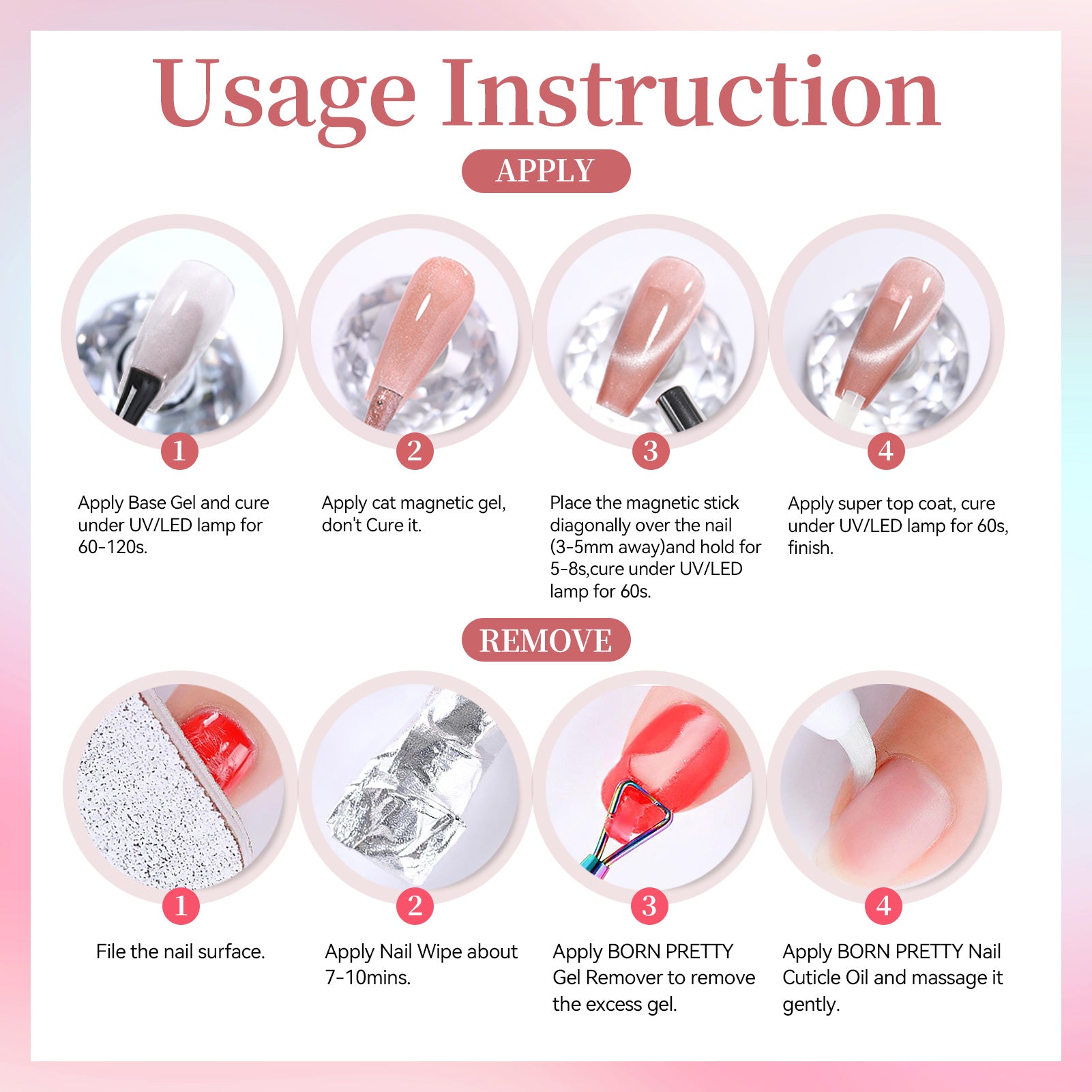 Usage Instruction

APPLY

1
Apply Base Gel and cure under UV/LED lamp for 60-120s.

2
Apply cat magnetic gel, don't Cure it.

3
Place the magnetic stick diagonally over the nail (3-5mm away)and hold for 5-8s,cure under UV/LED lamp for 60s.

4
Apply super top coat, cure under UV/LED lamp for 60s, finish.

REMOVE

1
File the nail surface.

2
Apply Nail Wipe about 7-10mins.

3
Apply BORN PRETTY Gel Remover to remove the excess gel.

4
Apply BORN PRETTY Nail Cuticle Oil and massage it gently.