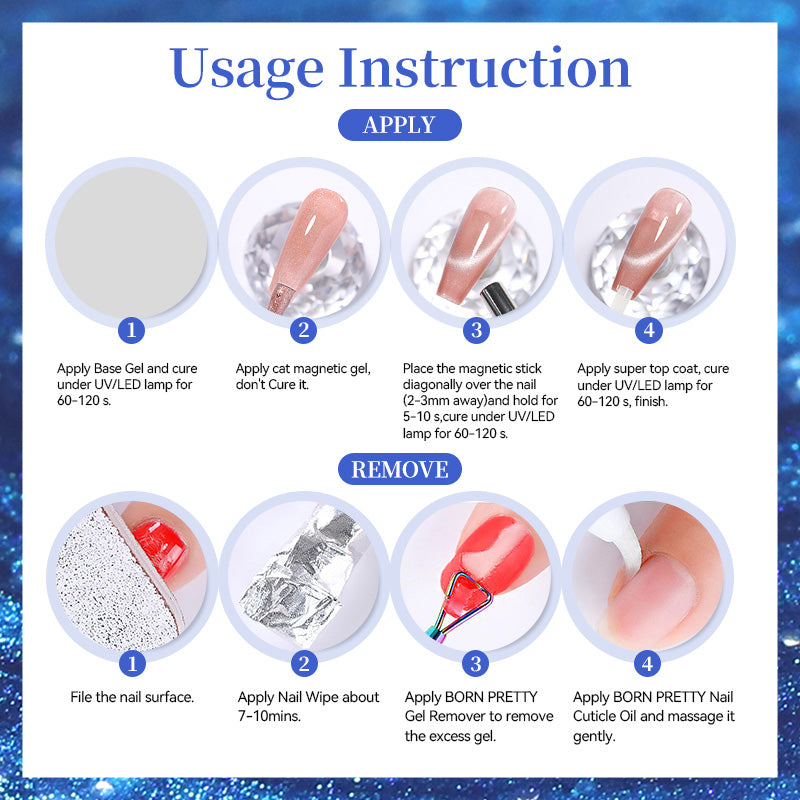 Usage Instruction

APPLY

1

Apply Base Gel and cure under UV/LED lamp for 60-120 s.

2

Apply cat magnetic gel, don't Cure it.

3

Place the magnetic stick diagonally over the nail (2-3mm away)and hold for 5-10 s,cure under UV/LED lamp for 60-120 s.

4

Apply super top coat, cure under UV/LED lamp for 60-120 s, finish.

REMOVE

1

File the nail surface.

2

Apply Nail Wipe about 7-10mins.

3

Apply BORN PRETTY Gel Remover to remove the excess gel.

4

Apply BORN PRETTY Nail Cuticle Oil and massage it gently.