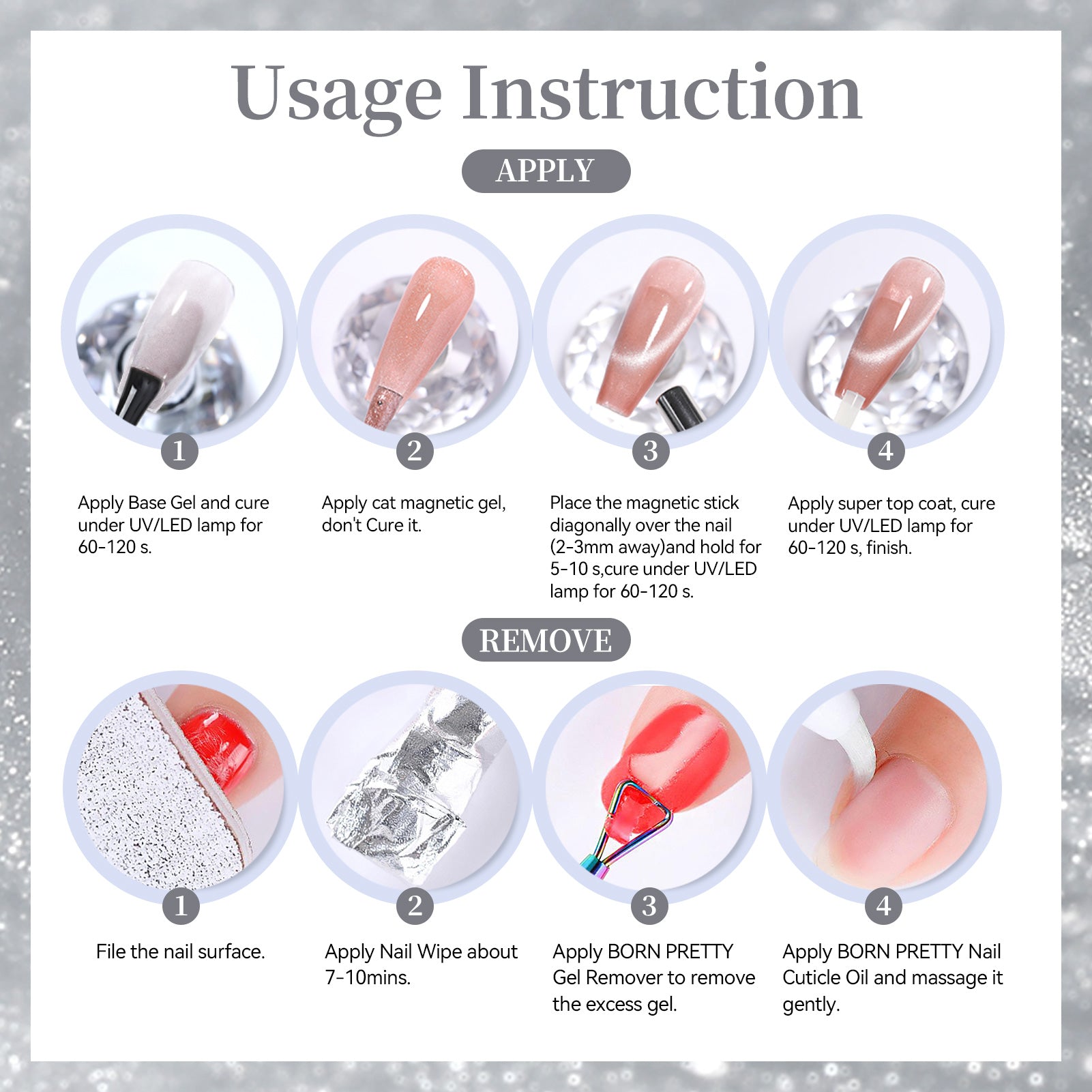 Usage Instruction

APPLY

1

Apply Base Gel and cure under UV/LED lamp for 60-120 s.

2

Apply cat magnetic gel, don't Cure it.

3

Place the magnetic stick diagonally over the nail (2-3mm away)and hold for 5-10 s,cure under UV/LED lamp for 60-120 s.

4

Apply super top coat, cure under UV/LED lamp for 60-120 s, finish.

REMOVE

1

File the nail surface.

2

Apply Nail Wipe about 7-10mins.

3

Apply BORN PRETTY Gel Remover to remove the excess gel.

4

Apply BORN PRETTY Nail Cuticle Oil and massage it gently.