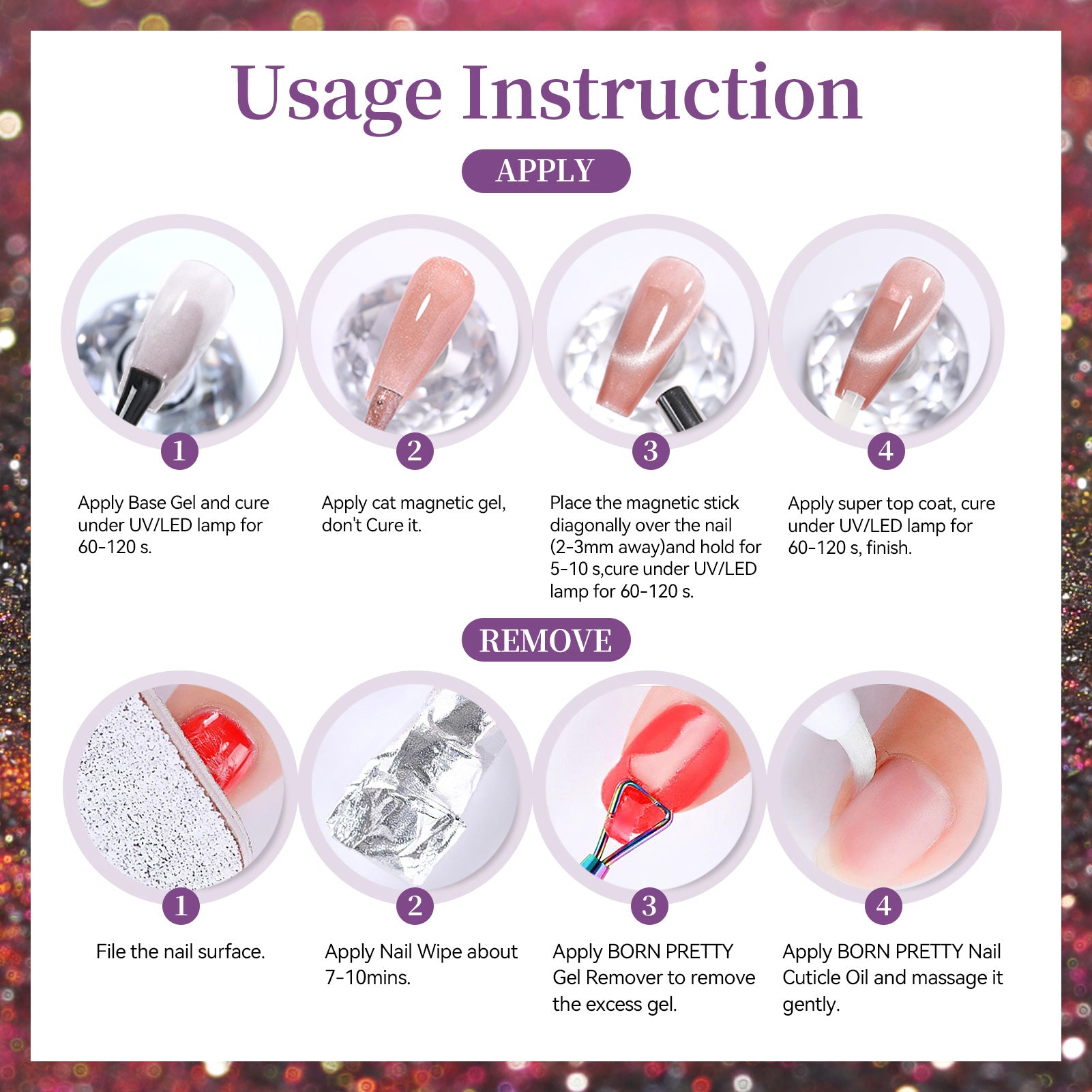 Usage Instruction

APPLY

1
Apply Base Gel and cure under UV/LED lamp for 60-120 s.

2
Apply cat magnetic gel, don't Cure it.

3
Place the magnetic stick diagonally over the nail (2-3mm away)and hold for 5-10 s,cure under UV/LED lamp for 60-120 s.

4
Apply super top coat, cure under UV/LED lamp for 60-120 s, finish.

REMOVE

1
File the nail surface.

2
Apply Nail Wipe about 7-10mins.

3
Apply BORN PRETTY Gel Remover to remove the excess gel.

4
Apply BORN PRETTY Nail Cuticle Oil and massage it gently.