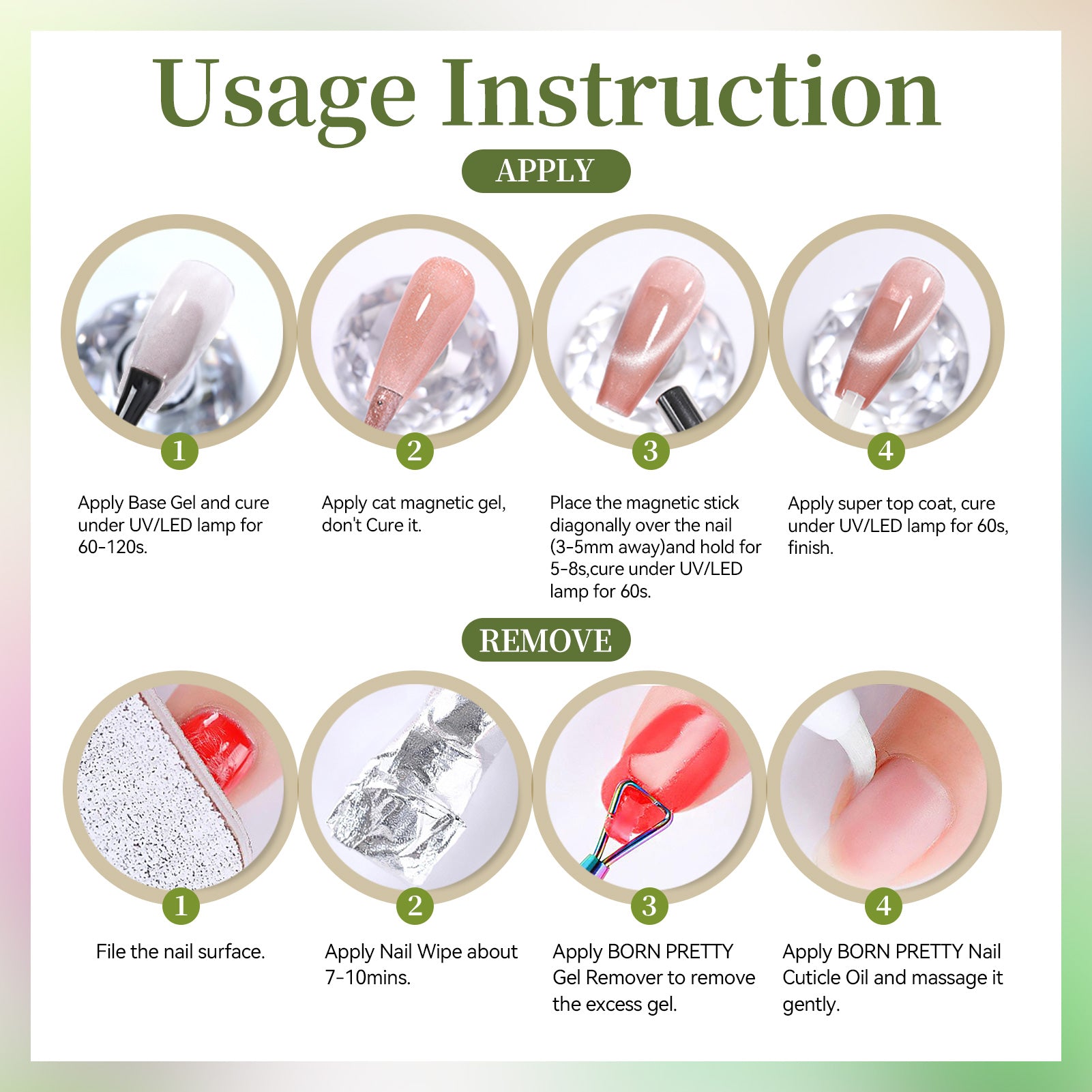 Usage Instruction

APPLY

1

Apply Base Gel and cure under UV/LED lamp for 60-120s.

2

Apply cat magnetic gel, don't Cure it.

3

Place the magnetic stick diagonally over the nail (3-5mm away)and hold for 5-8s,cure under UV/LED lamp for 60s.

4

Apply super top coat, cure under UV/LED lamp for 60s, finish.

REMOVE

1

File the nail surface.

2

Apply Nail Wipe about 7-10mins.

3

Apply BORN PRETTY Gel Remover to remove the excess gel.

4

Apply BORN PRETTY Nail Cuticle Oil and massage it gently.