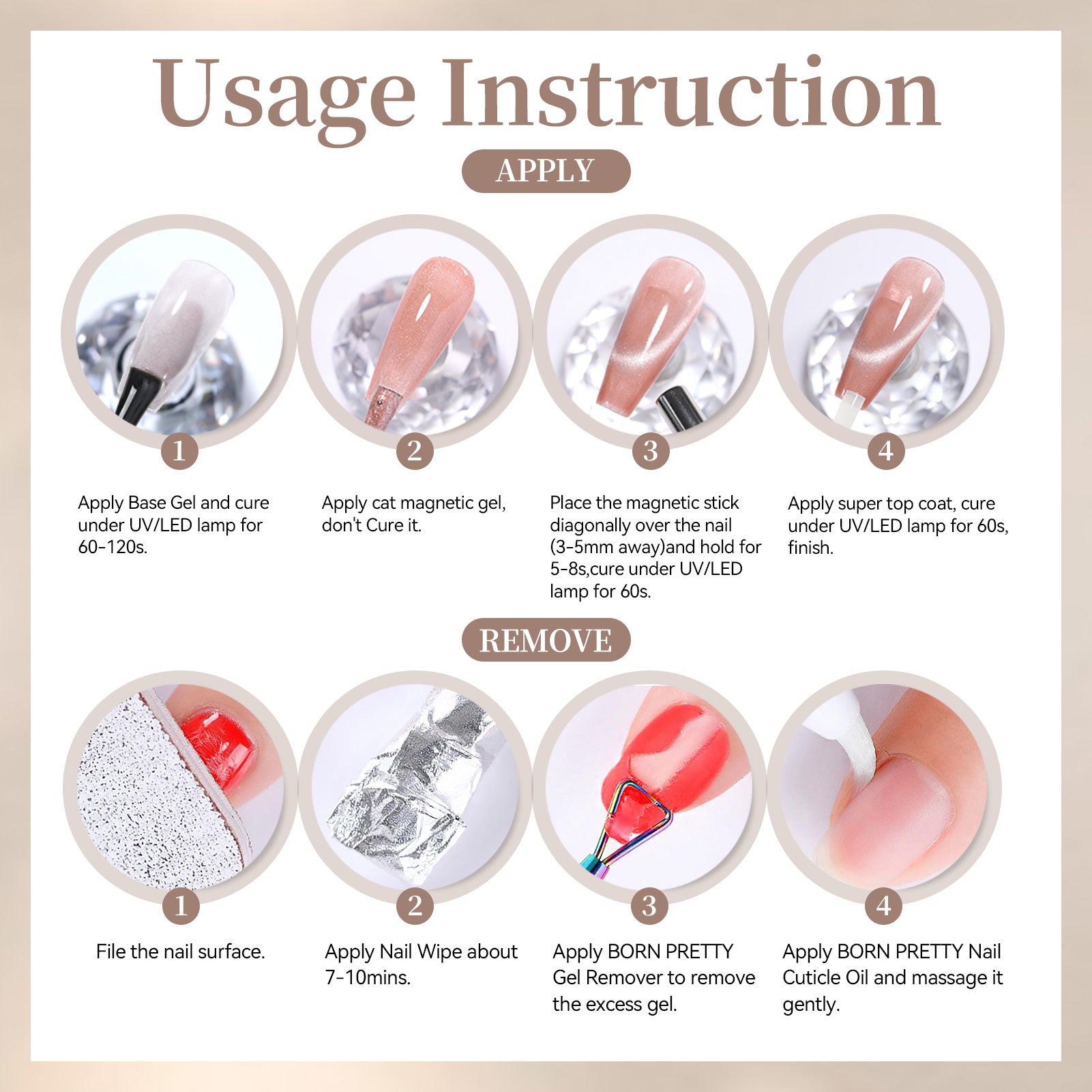 Usage Instruction

APPLY

1

Apply Base Gel and cure under UV/LED lamp for 60-120s.

2

Apply cat magnetic gel, don't Cure it.

3

Place the magnetic stick diagonally over the nail (3-5mm away)and hold for 5-8s,cure under UV/LED lamp for 60s.

4

Apply super top coat, cure under UV/LED lamp for 60s, finish.

REMOVE

1

File the nail surface.

2

Apply Nail Wipe about 7-10mins.

3

Apply BORN PRETTY Gel Remover to remove the excess gel.

4

Apply BORN PRETTY Nail Cuticle Oil and massage it gently.