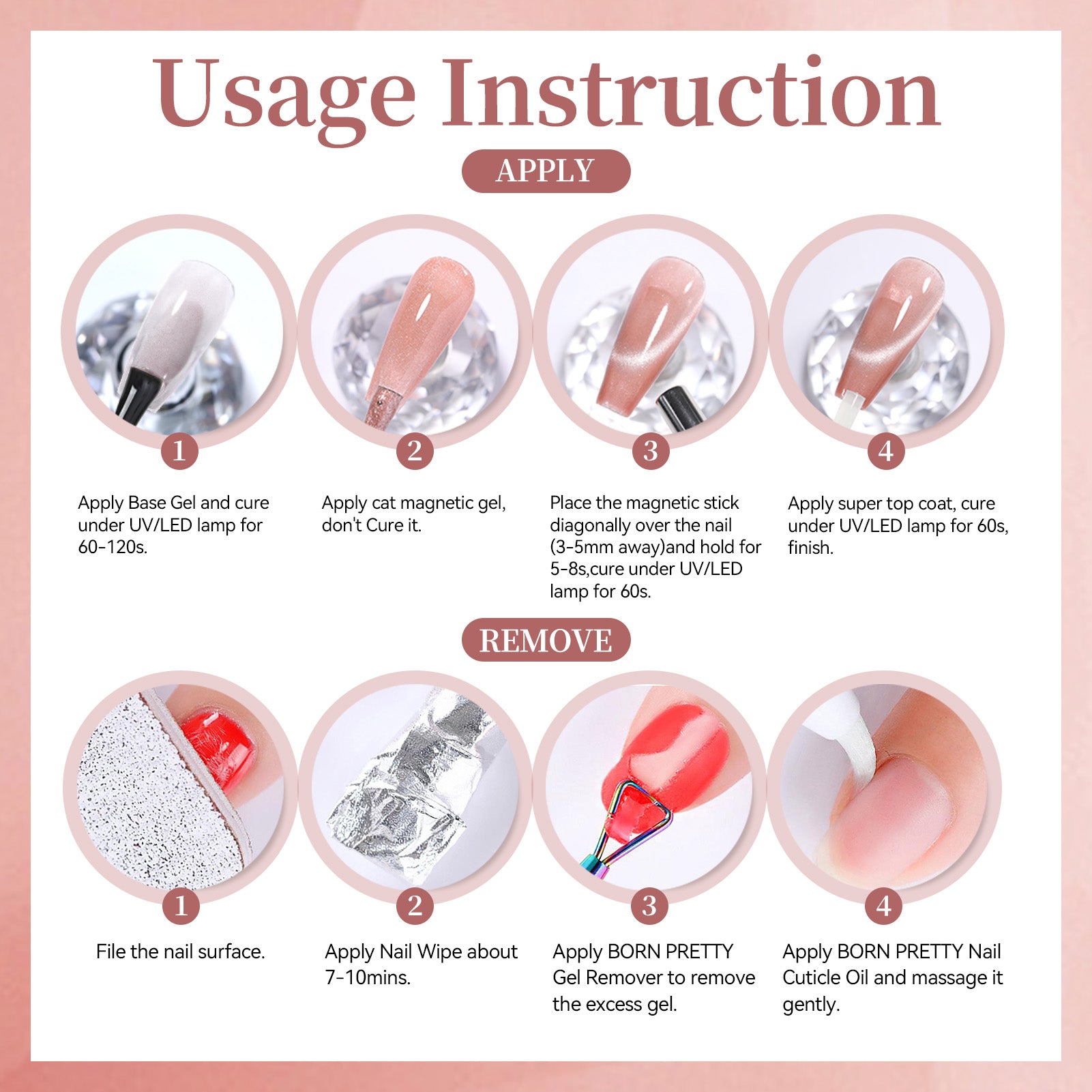 Usage Instruction

APPLY

1
Apply Base Gel and cure under UV/LED lamp for 60-120s.

2
Apply cat magnetic gel, don't Cure it.

3
Place the magnetic stick diagonally over the nail (3-5mm away)and hold for 5-8s,cure under UV/LED lamp for 60s.

4
Apply super top coat, cure under UV/LED lamp for 60s, finish.

REMOVE

1
File the nail surface.

2
Apply Nail Wipe about 7-10mins.

3
Apply BORN PRETTY Gel Remover to remove the excess gel.

4
Apply BORN PRETTY Nail Cuticle Oil and massage it gently.