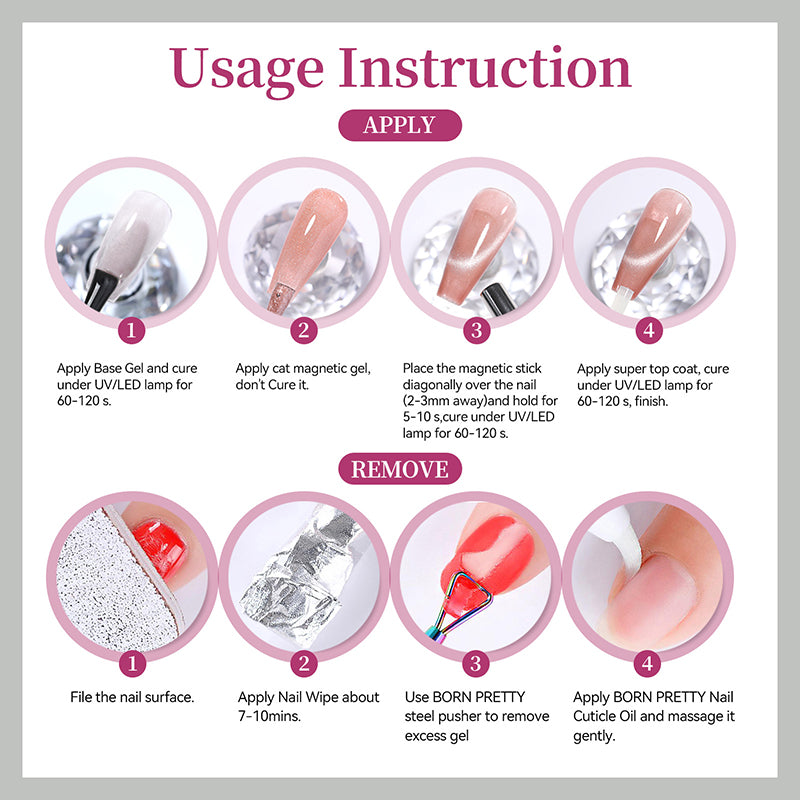 Usage Instruction

APPLY

1
Apply Base Gel and cure under UV/LED lamp for 60-120 s.

2
Apply cat magnetic gel, don't Cure it.

3
Place the magnetic stick diagonally over the nail (2-3mm away)and hold for 5-10 s,cure under UV/LED lamp for 60-120 s.

4
Apply super top coat, cure under UV/LED lamp for 60-120 s, finish.

REMOVE

1
File the nail surface.

2
Apply Nail Wipe about 7-10mins.

3
Use BORN PRETTY steel pusher to remove excess gel

4
Apply BORN PRETTY Nail Cuticle Oil and massage it gently.