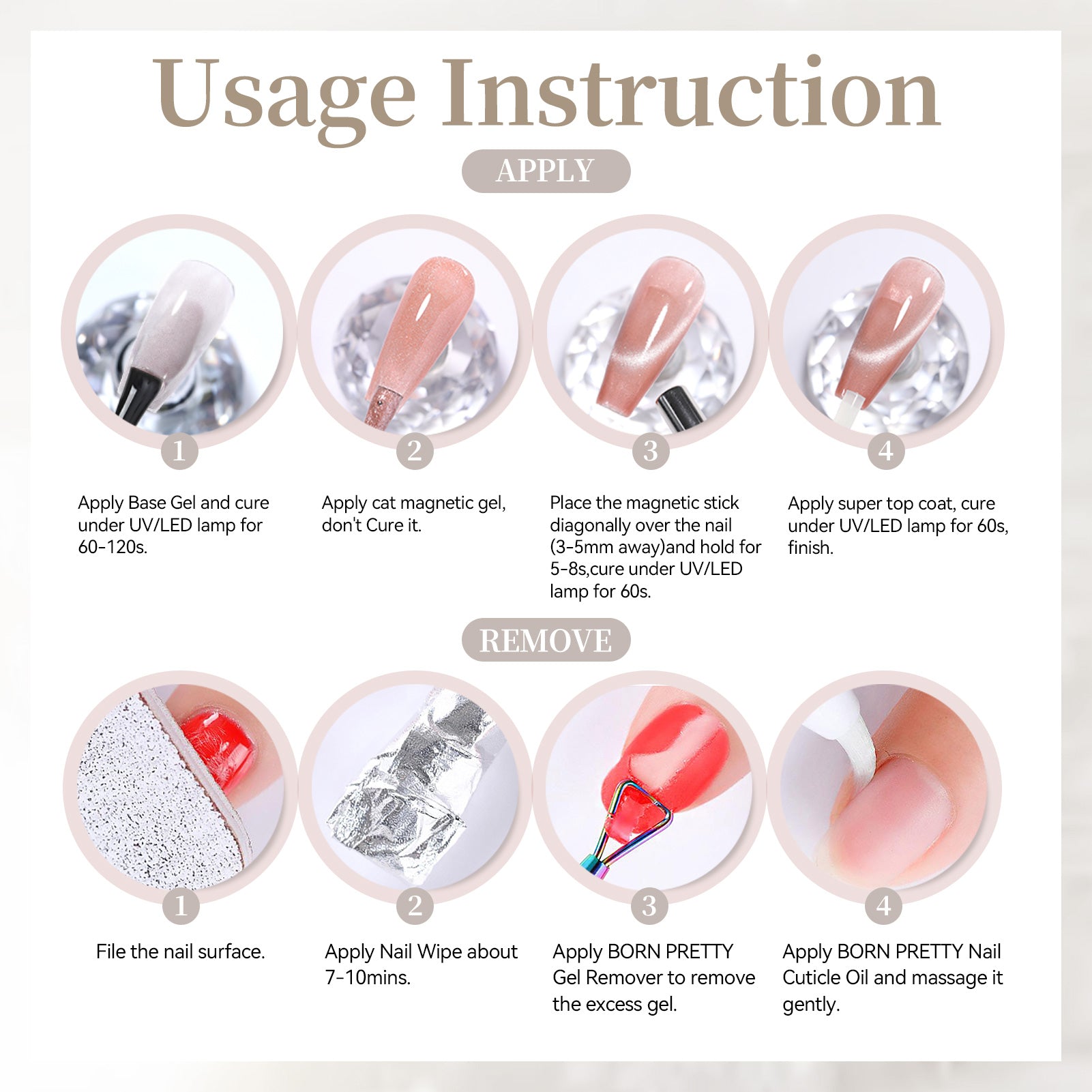 Usage Instruction

APPLY

1

Apply Base Gel and cure under UV/LED lamp for 60-120s.

2

Apply cat magnetic gel, don't Cure it.

3

Place the magnetic stick diagonally over the nail (3-5mm away)and hold for 5-8s,cure under UV/LED lamp for 60s.

4

Apply super top coat, cure under UV/LED lamp for 60s, finish.

REMOVE

1

File the nail surface.

2

Apply Nail Wipe about 7-10mins.

3

Apply BORN PRETTY Gel Remover to remove the excess gel.

4

Apply BORN PRETTY Nail Cuticle Oil and massage it gently.