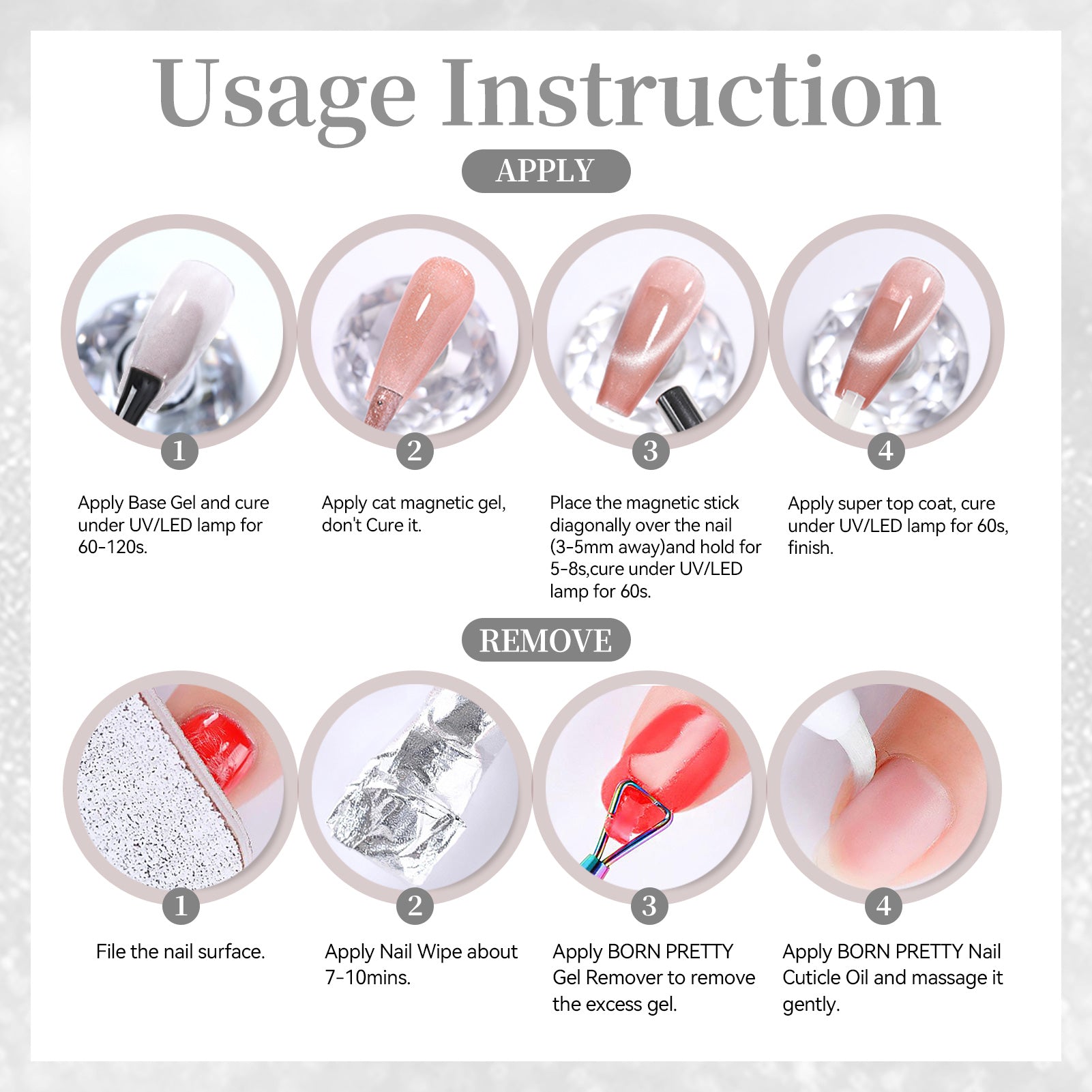 Usage Instruction

APPLY

1

Apply Base Gel and cure under UV/LED lamp for 60-120s.

2

Apply cat magnetic gel, don't Cure it.

3

Place the magnetic stick diagonally over the nail (3-5mm away)and hold for 5-8s,cure under UV/LED lamp for 60s.

4

Apply super top coat, cure under UV/LED lamp for 60s, finish.

REMOVE

1

File the nail surface.

2

Apply Nail Wipe about 7-10mins.

3

Apply BORN PRETTY Gel Remover to remove the excess gel.

4

Apply BORN PRETTY Nail Cuticle Oil and massage it gently.