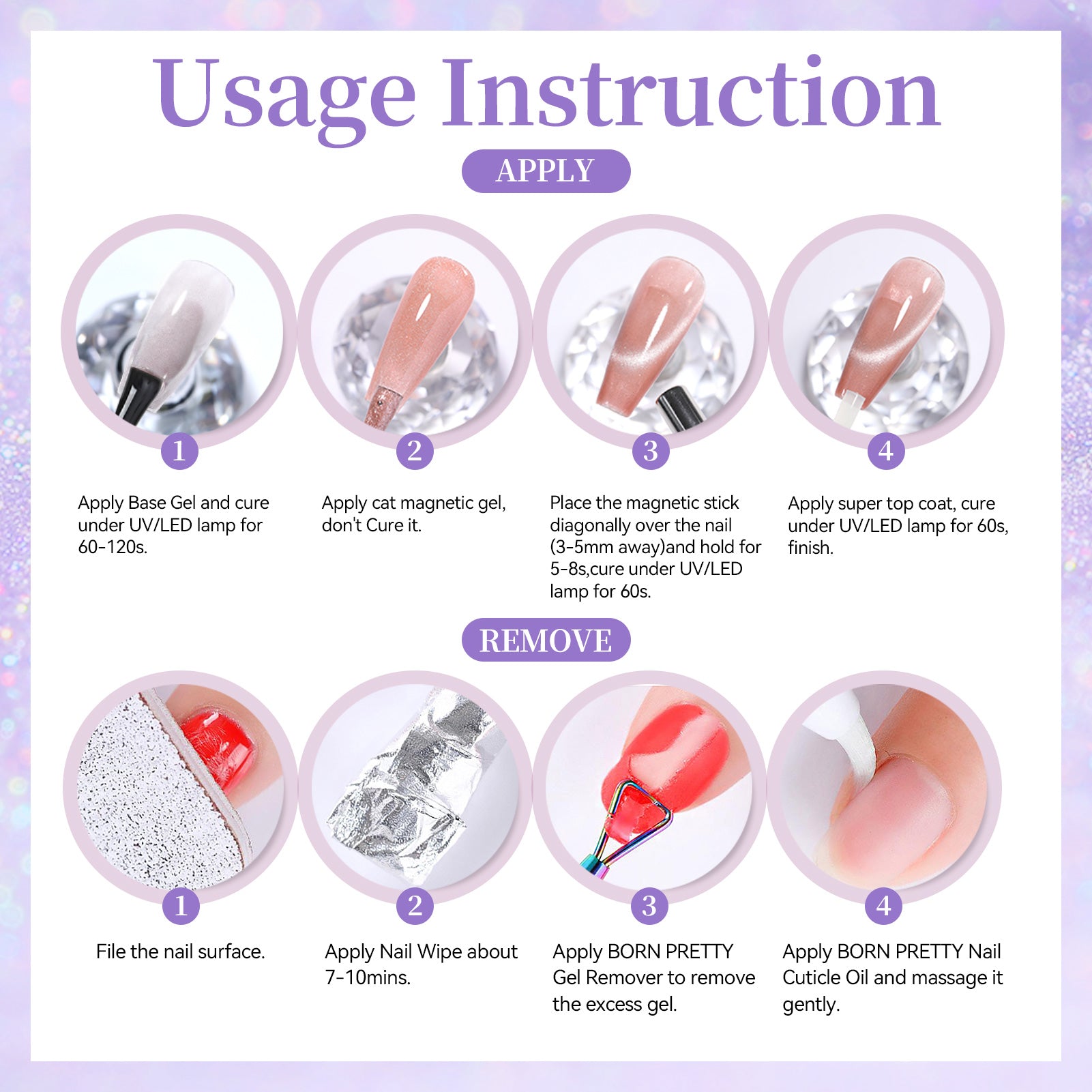 Usage Instruction

APPLY

1

Apply Base Gel and cure under UV/LED lamp for 60-120s.

2

Apply cat magnetic gel, don't Cure it.

3

Place the magnetic stick diagonally over the nail (3-5mm away)and hold for 5-8s,cure under UV/LED lamp for 60s.

4

Apply super top coat, cure under UV/LED lamp for 60s, finish.

REMOVE

1

File the nail surface.

2

Apply Nail Wipe about 7-10mins.

3

Apply BORN PRETTY Gel Remover to remove the excess gel.

4

Apply BORN PRETTY Nail Cuticle Oil and massage it gently.