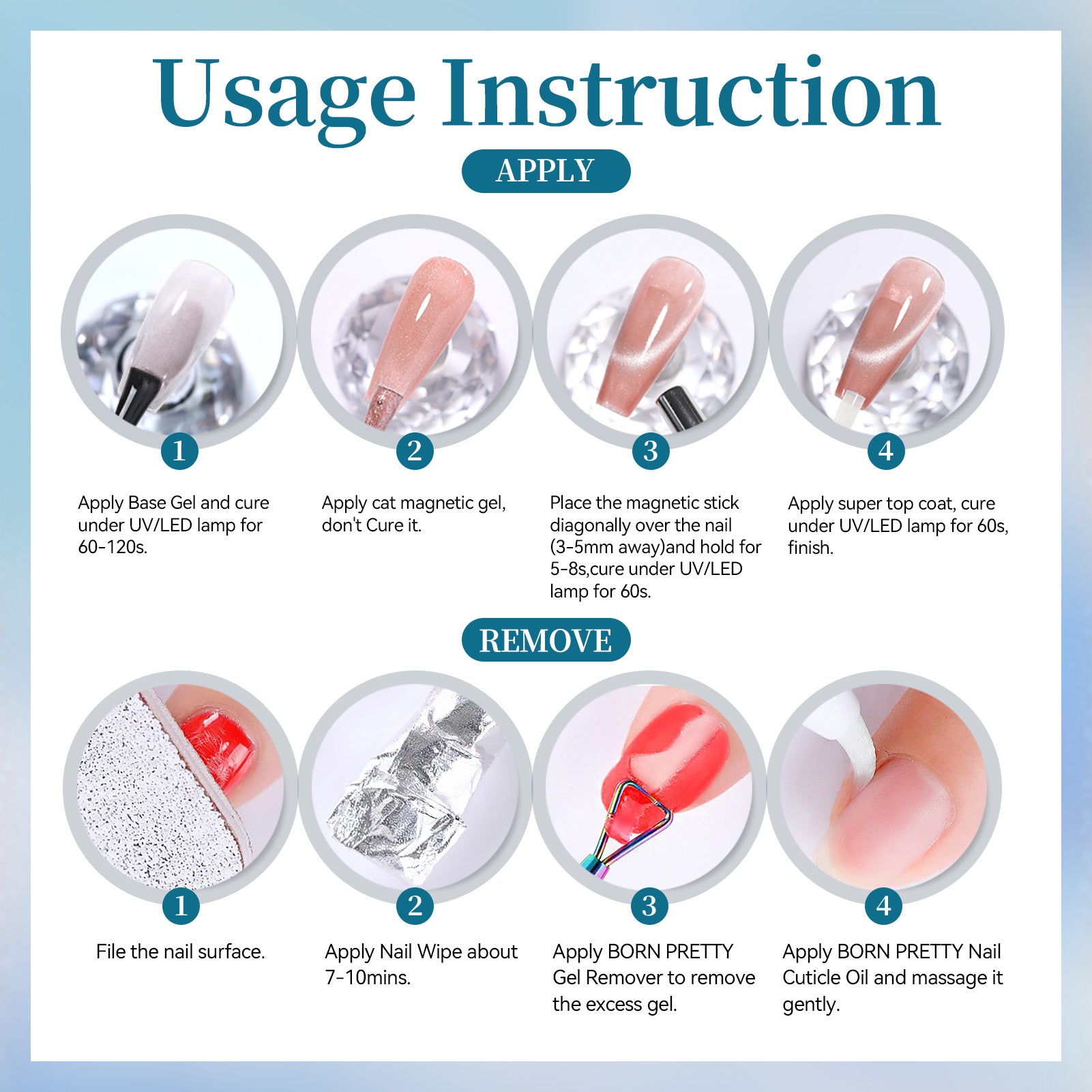 Usage Instruction

APPLY

1
Apply Base Gel and cure under UV/LED lamp for 60-120s.

2
Apply cat magnetic gel, don't Cure it.

3
Place the magnetic stick diagonally over the nail (3-5mm away)and hold for 5-8s,cure under UV/LED lamp for 60s.

4
Apply super top coat, cure under UV/LED lamp for 60s, finish.

REMOVE

1
File the nail surface.

2
Apply Nail Wipe about 7-10mins.

3
Apply BORN PRETTY Gel Remover to remove the excess gel.

4
Apply BORN PRETTY Nail Cuticle Oil and massage it gently.