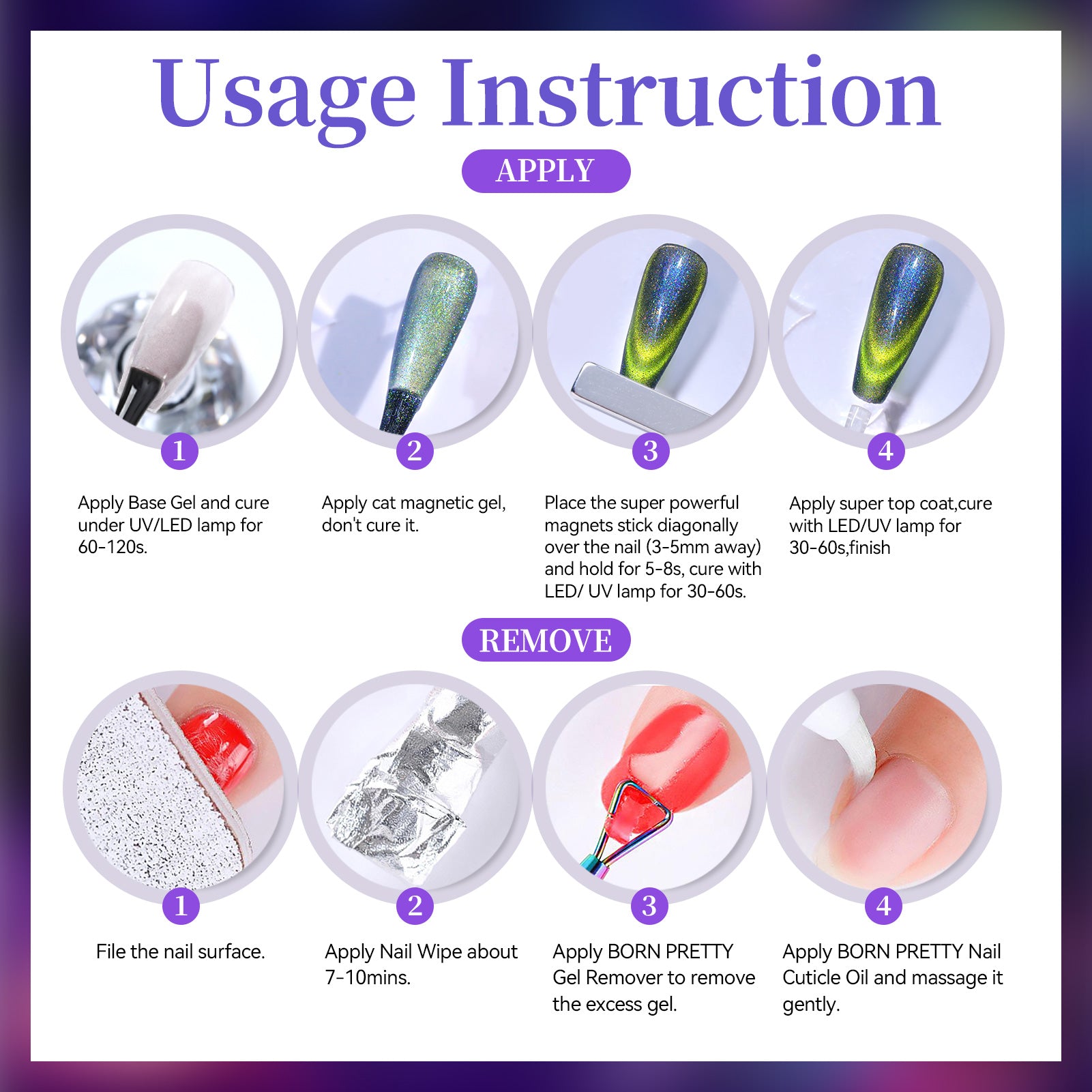 Usage Instruction

APPLY

1

Apply Base Gel and cure under UV/LED lamp for 60-120s.

2

Apply cat magnetic gel, don't cure it.

3

Place the super powerful magnets stick diagonally over the nail (3-5mm away) and hold for 5-8s, cure with LED/ UV lamp for 30-60s.

4

Apply super top coat,cure with LED/UV lamp for 30-60s,finish

REMOVE

1

File the nail surface.

2

Apply Nail Wipe about 7-10mins.

3

Apply BORN PRETTY Gel Remover to remove the excess gel.

4

Apply BORN PRETTY Nail Cuticle Oil and massage it gently.