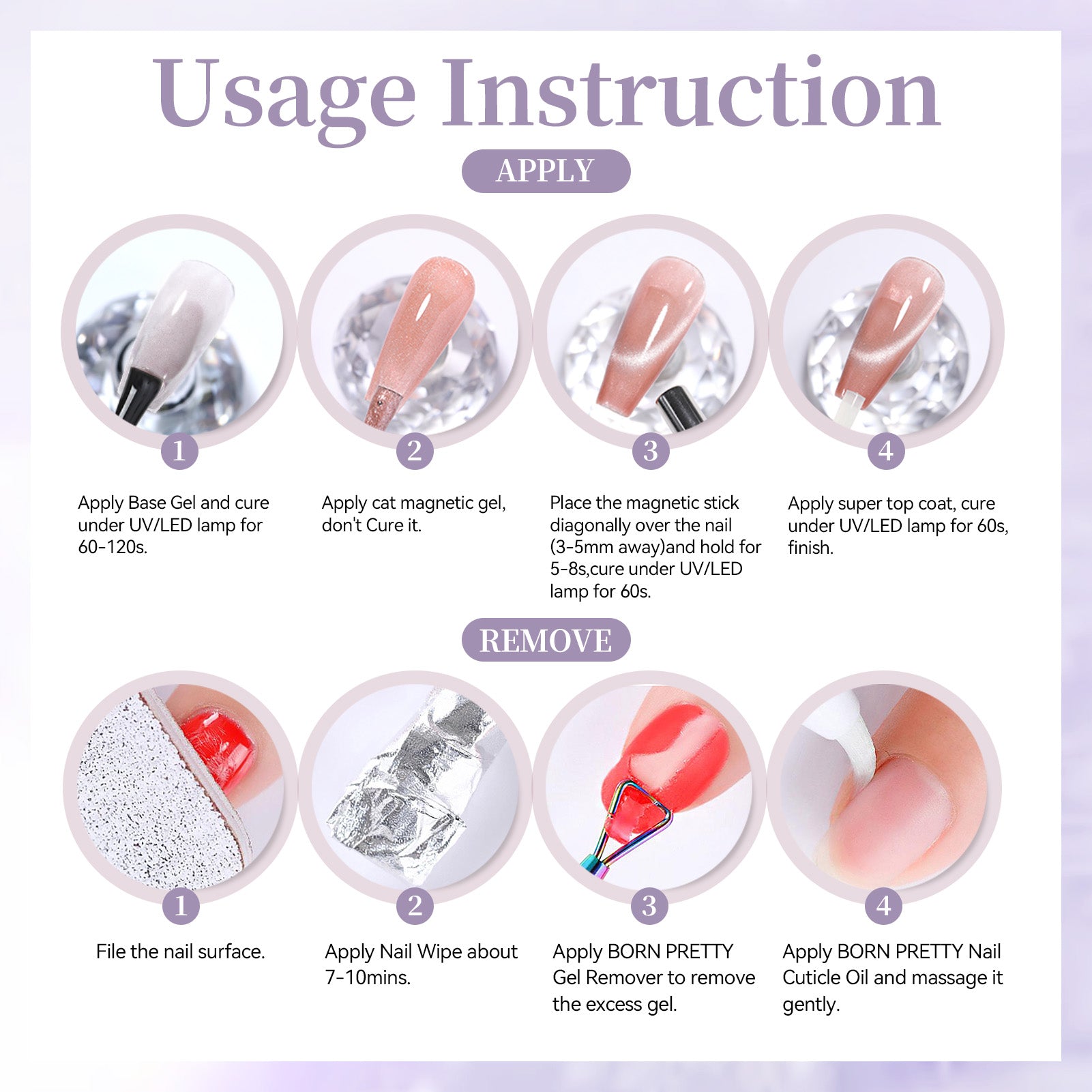 Usage Instruction

APPLY

1

Apply Base Gel and cure under UV/LED lamp for 60-120s.

2

Apply cat magnetic gel, don't Cure it.

3

Place the magnetic stick diagonally over the nail (3-5mm away)and hold for 5-8s,cure under UV/LED lamp for 60s.

4

Apply super top coat, cure under UV/LED lamp for 60s, finish.

REMOVE

1

File the nail surface.

2

Apply Nail Wipe about 7-10mins.

3

Apply BORN PRETTY Gel Remover to remove the excess gel.

4

Apply BORN PRETTY Nail Cuticle Oil and massage it gently.