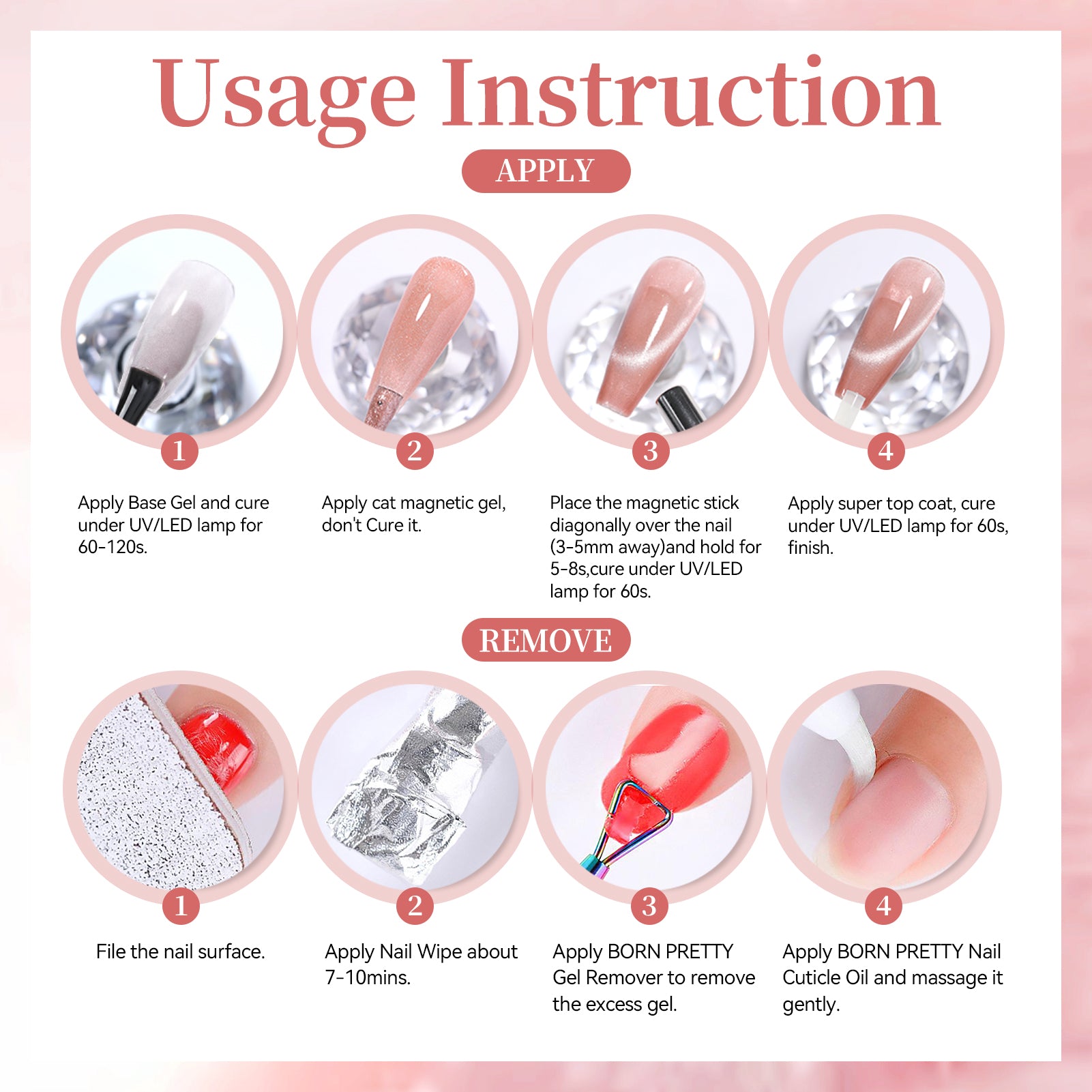 Usage Instruction

APPLY

1
Apply Base Gel and cure under UV/LED lamp for 60-120s.

2
Apply cat magnetic gel, don't Cure it.

3
Place the magnetic stick diagonally over the nail (3-5mm away)and hold for 5-8s,cure under UV/LED lamp for 60s.

4
Apply super top coat, cure under UV/LED lamp for 60s, finish.

REMOVE

1
File the nail surface.

2
Apply Nail Wipe about 7-10mins.

3
Apply BORN PRETTY Gel Remover to remove the excess gel.

4
Apply BORN PRETTY Nail Cuticle Oil and massage it gently.