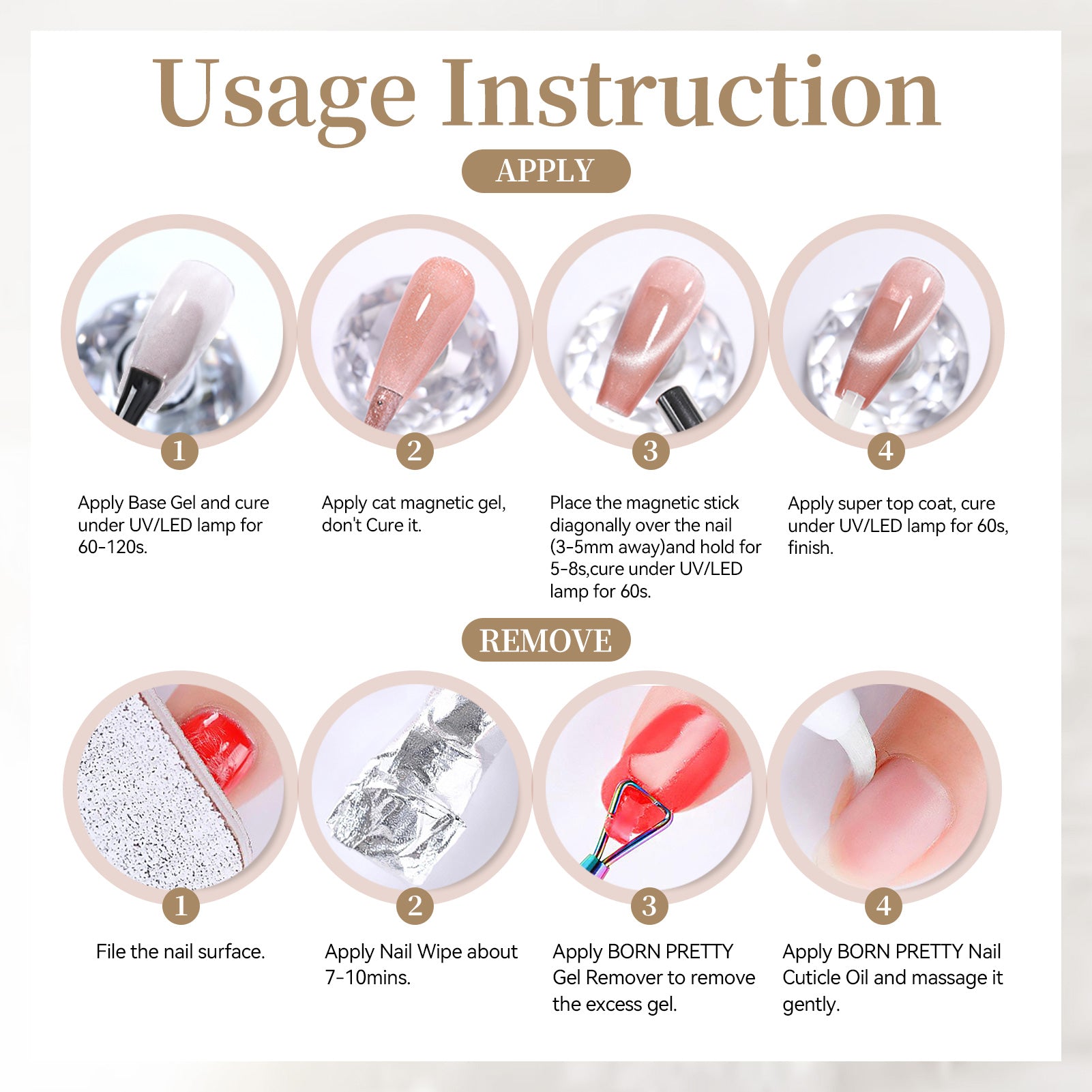 Usage Instruction

APPLY

1
Apply Base Gel and cure under UV/LED lamp for 60-120s.

2
Apply cat magnetic gel, don't Cure it.

3
Place the magnetic stick diagonally over the nail (3-5mm away)and hold for 5-8s,cure under UV/LED lamp for 60s.

4
Apply super top coat, cure under UV/LED lamp for 60s, finish.

REMOVE

1
File the nail surface.

2
Apply Nail Wipe about 7-10mins.

3
Apply BORN PRETTY Gel Remover to remove the excess gel.

4
Apply BORN PRETTY Nail Cuticle Oil and massage it gently.