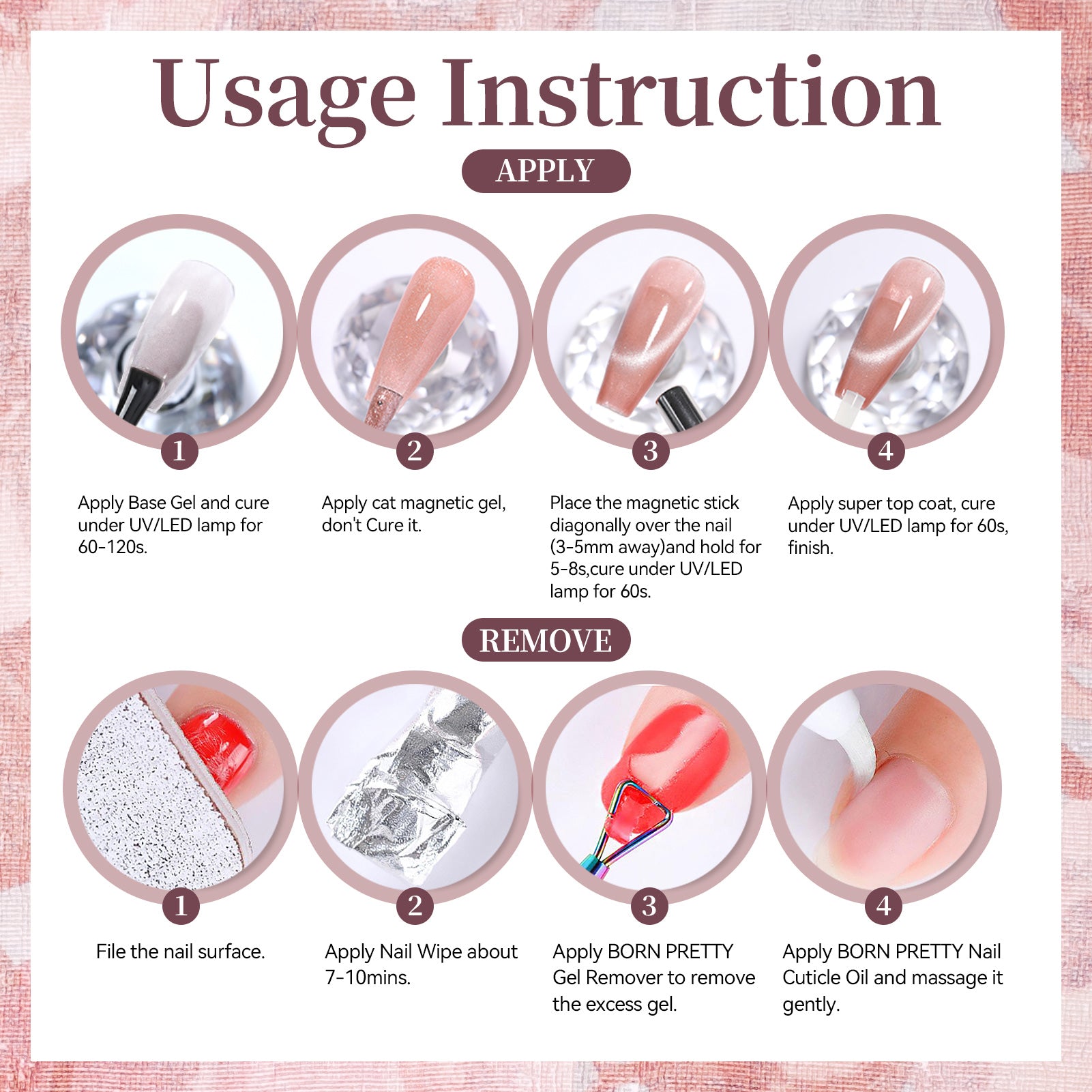 Usage Instruction

APPLY

1

Apply Base Gel and cure under UV/LED lamp for 60-120s.

2

Apply cat magnetic gel, don't Cure it.

3

Place the magnetic stick diagonally over the nail (3-5mm away)and hold for 5-8s,cure under UV/LED lamp for 60s.

4

Apply super top coat, cure under UV/LED lamp for 60s, finish.

REMOVE

1

File the nail surface.

2

Apply Nail Wipe about 7-10mins.

3

Apply BORN PRETTY Gel Remover to remove the excess gel.

4

Apply BORN PRETTY Nail Cuticle Oil and massage it gently.