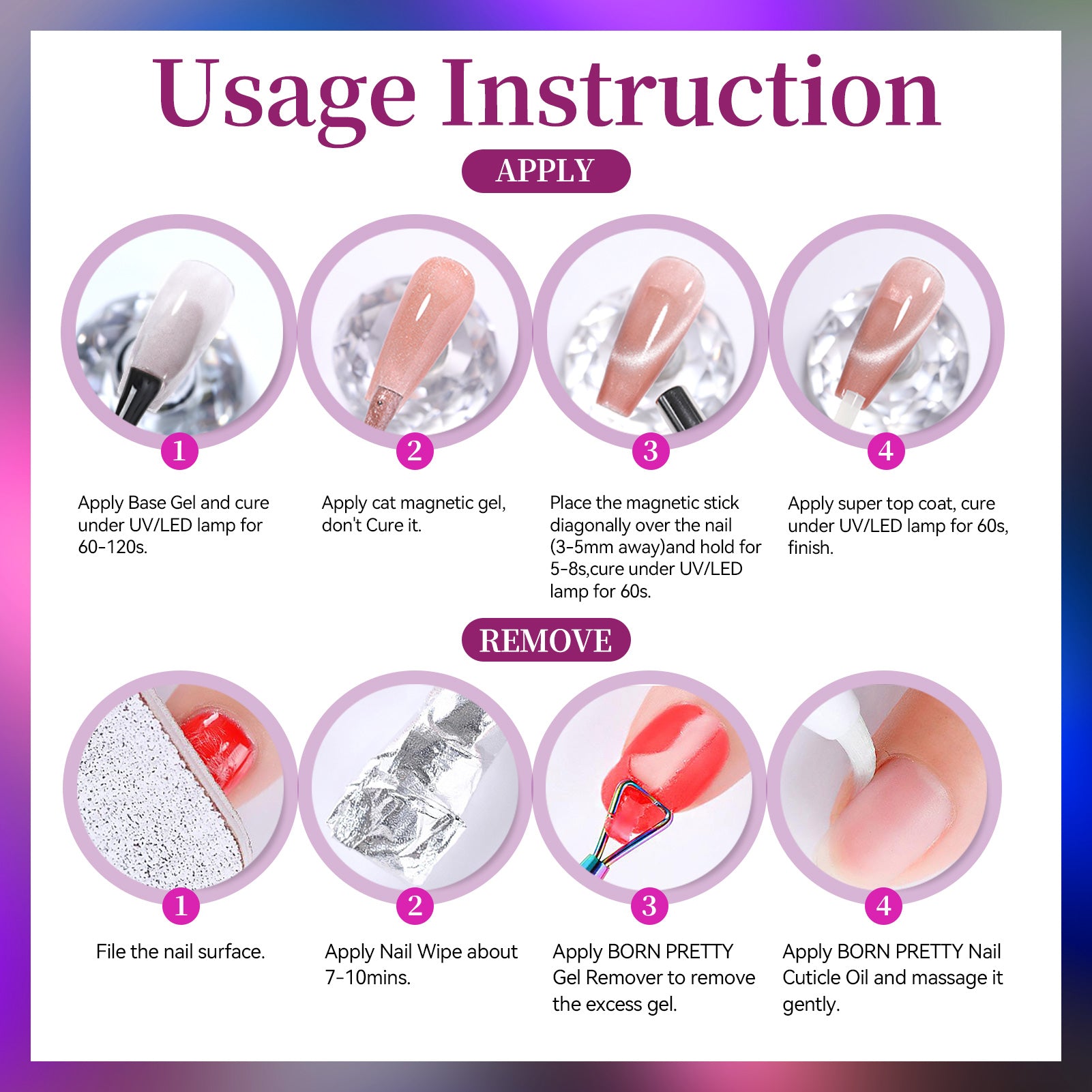 Usage Instruction

APPLY

1

Apply Base Gel and cure under UV/LED lamp for 60-120s.

2

Apply cat magnetic gel, don't Cure it.

3

Place the magnetic stick diagonally over the nail (3-5mm away)and hold for 5-8s,cure under UV/LED lamp for 60s.

4

Apply super top coat, cure under UV/LED lamp for 60s, finish.

REMOVE

1

File the nail surface.

2

Apply Nail Wipe about 7-10mins.

3

Apply BORN PRETTY Gel Remover to remove the excess gel.

4

Apply BORN PRETTY Nail Cuticle Oil and massage it gently.