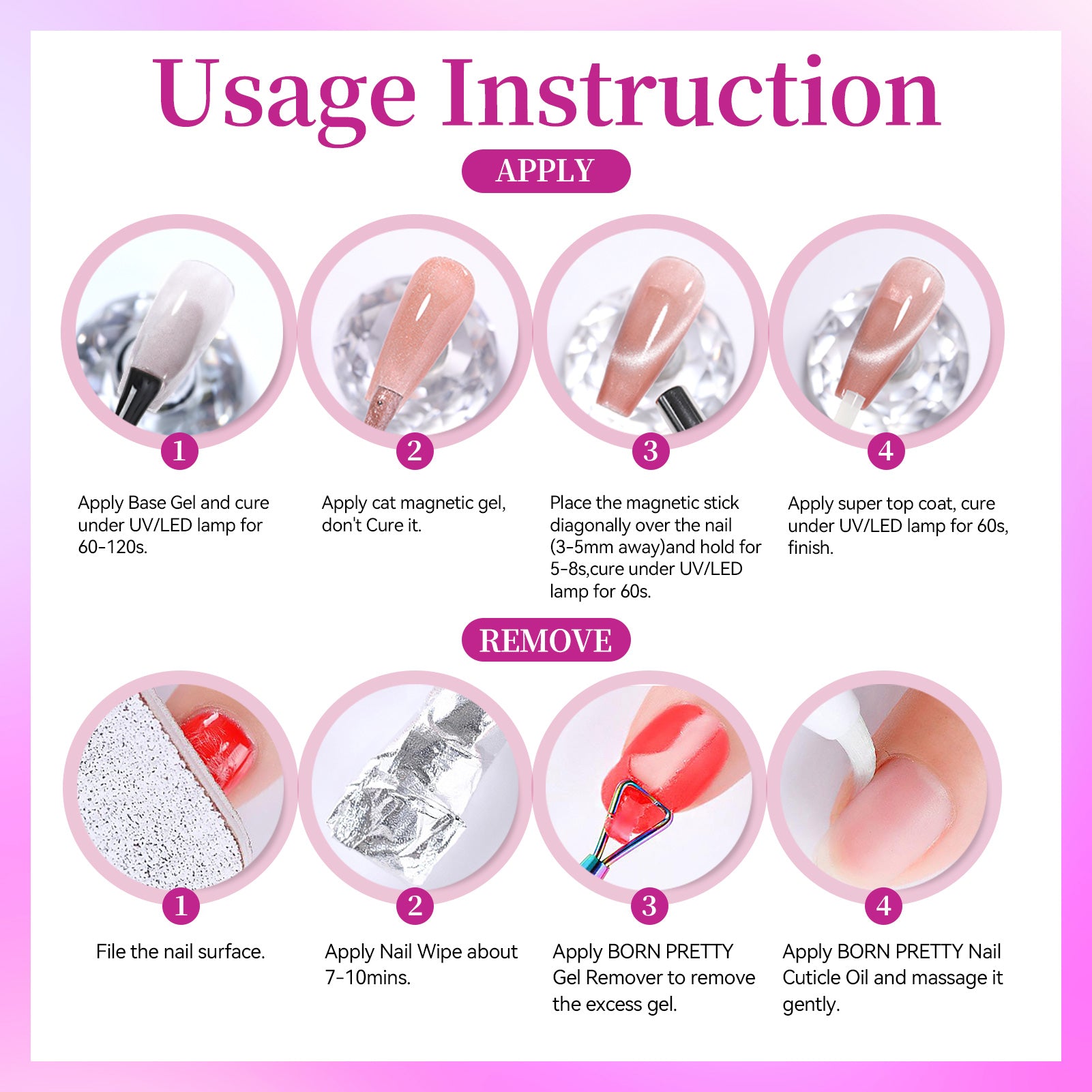 Usage Instruction

APPLY

1

Apply Base Gel and cure under UV/LED lamp for 60-120s.

2

Apply cat magnetic gel, don't Cure it.

3

Place the magnetic stick diagonally over the nail (3-5mm away)and hold for 5-8s,cure under UV/LED lamp for 60s.

4

Apply super top coat, cure under UV/LED lamp for 60s, finish.

REMOVE

1

File the nail surface.

2

Apply Nail Wipe about 7-10mins.

3

Apply BORN PRETTY Gel Remover to remove the excess gel.

4

Apply BORN PRETTY Nail Cuticle Oil and massage it gently.