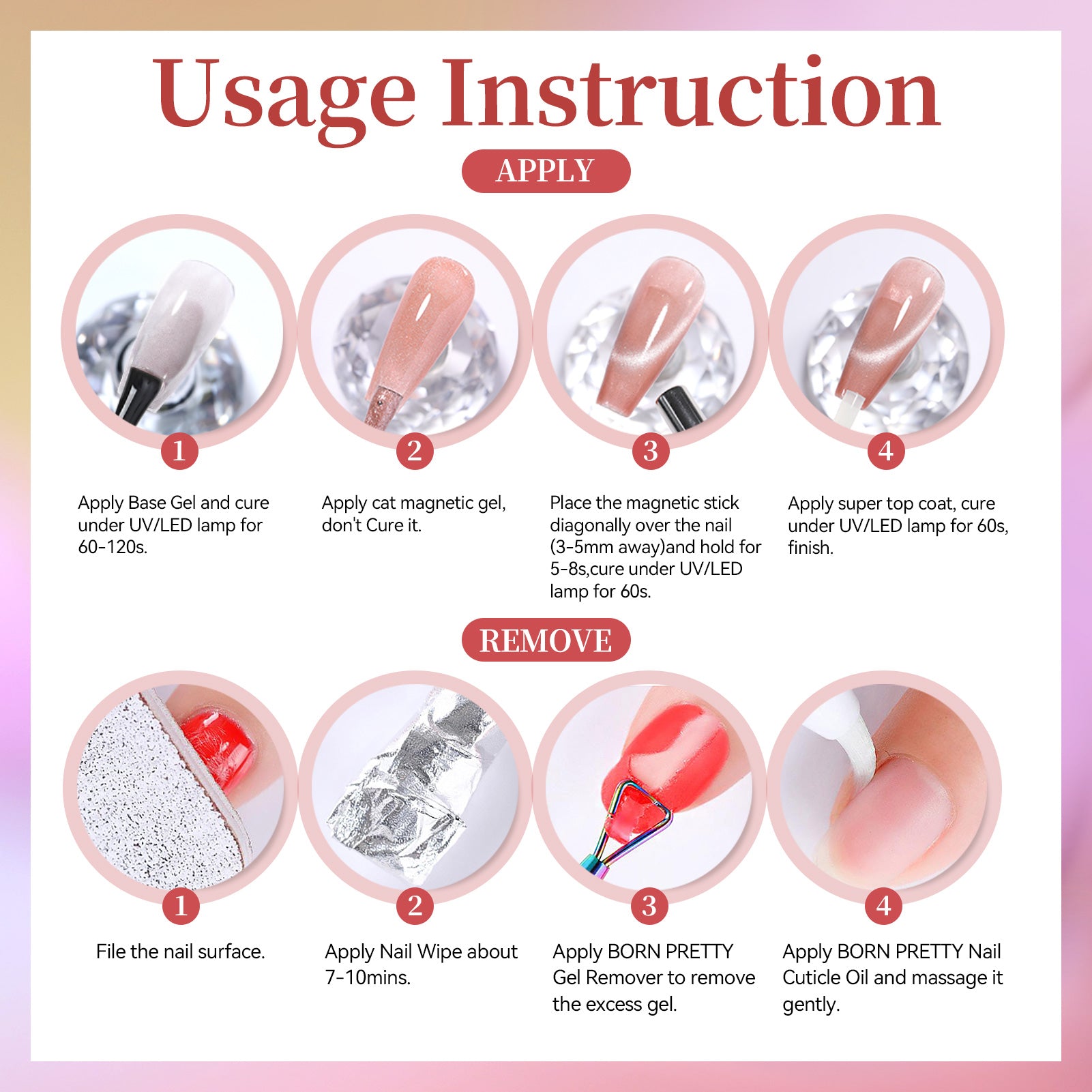 Usage Instruction

APPLY

1

Apply Base Gel and cure under UV/LED lamp for 60-120s.

2

Apply cat magnetic gel, don't Cure it.

3

Place the magnetic stick diagonally over the nail (3-5mm away)and hold for 5-8s,cure under UV/LED lamp for 60s.

4

Apply super top coat, cure under UV/LED lamp for 60s, finish.

REMOVE

1

File the nail surface.

2

Apply Nail Wipe about 7-10mins.

3

Apply BORN PRETTY Gel Remover to remove the excess gel.

4

Apply BORN PRETTY Nail Cuticle Oil and massage it gently.