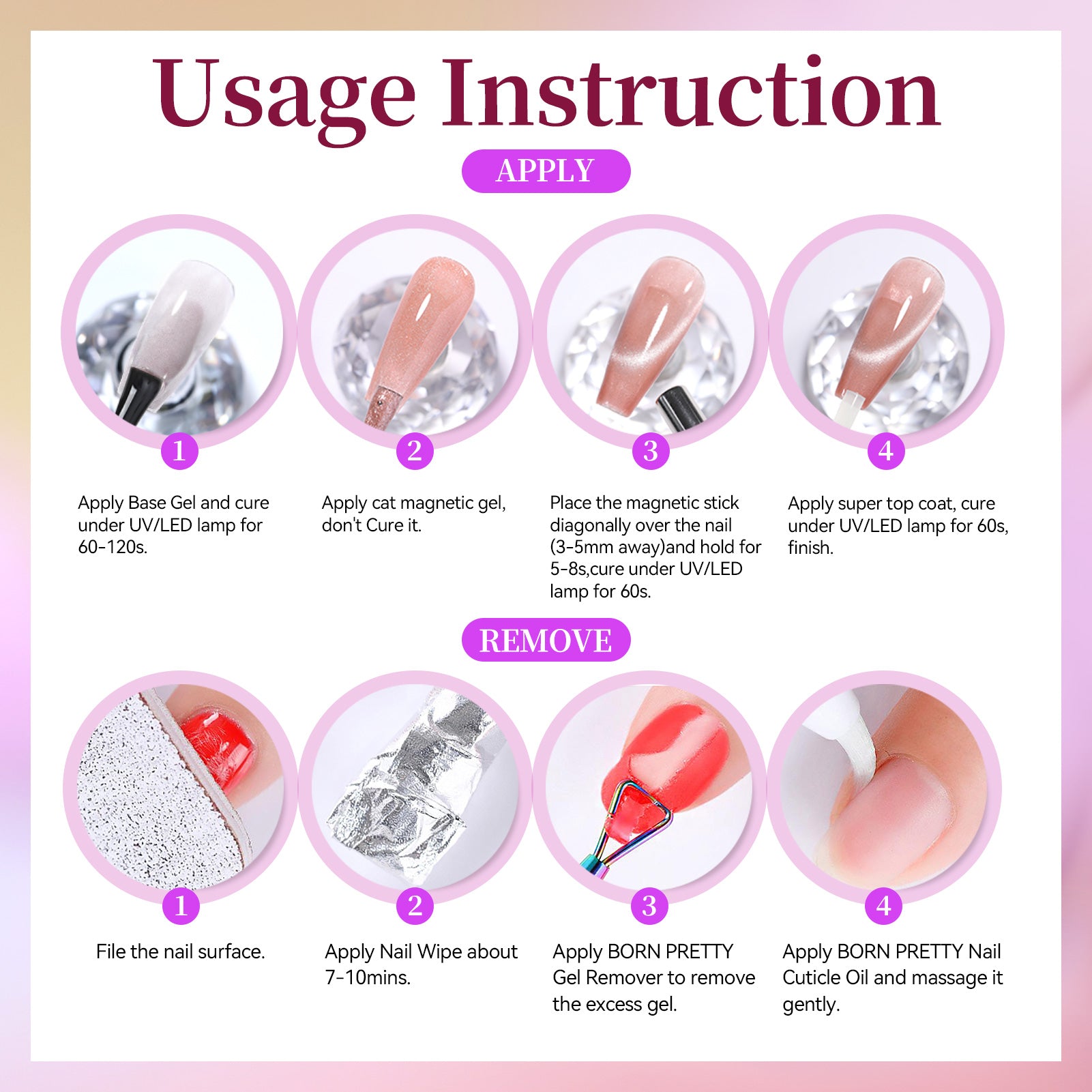 Usage Instruction

APPLY

1
Apply Base Gel and cure under UV/LED lamp for 60-120s.

2
Apply cat magnetic gel, don't Cure it.

3
Place the magnetic stick diagonally over the nail (3-5mm away)and hold for 5-8s,cure under UV/LED lamp for 60s.

4
Apply super top coat, cure under UV/LED lamp for 60s, finish.

REMOVE

1
File the nail surface.

2
Apply Nail Wipe about 7-10mins.

3
Apply BORN PRETTY Gel Remover to remove the excess gel.

4
Apply BORN PRETTY Nail Cuticle Oil and massage it gently.