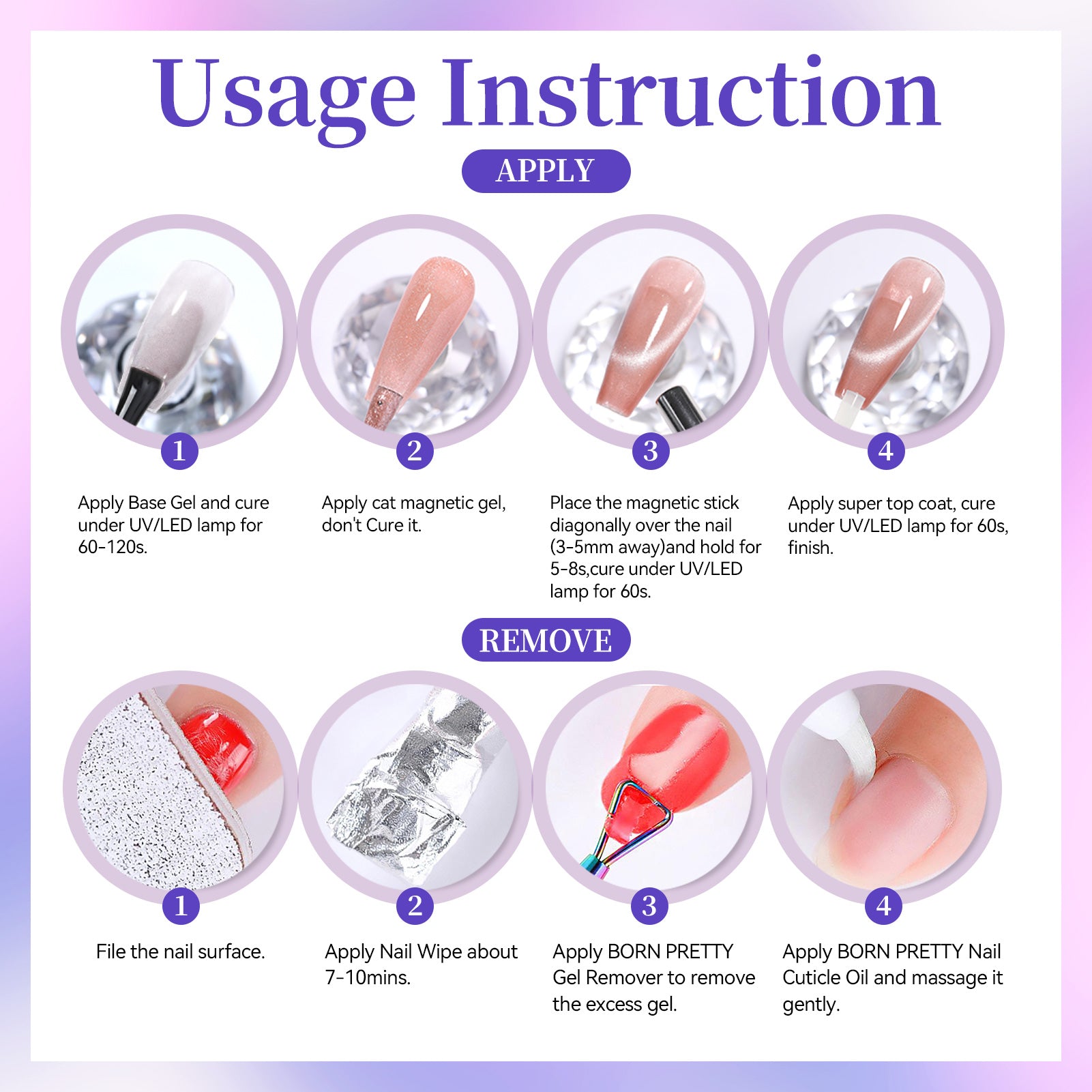 Usage Instruction

APPLY

1

Apply Base Gel and cure under UV/LED lamp for 60-120s.

2

Apply cat magnetic gel, don't Cure it.

3

Place the magnetic stick diagonally over the nail (3-5mm away)and hold for 5-8s,cure under UV/LED lamp for 60s.

4

Apply super top coat, cure under UV/LED lamp for 60s, finish.

REMOVE

1

File the nail surface.

2

Apply Nail Wipe about 7-10mins.

3

Apply BORN PRETTY Gel Remover to remove the excess gel.

4

Apply BORN PRETTY Nail Cuticle Oil and massage it gently.