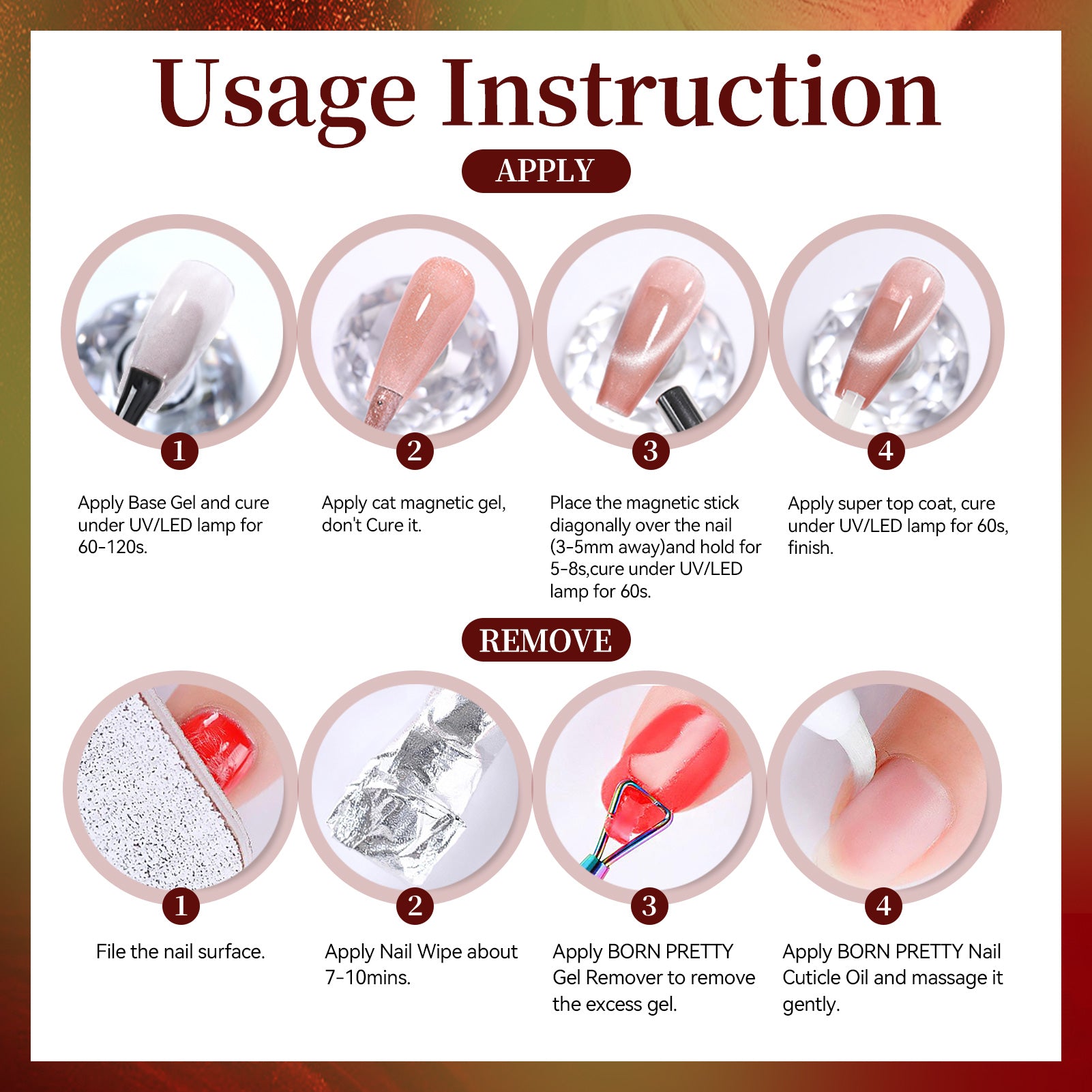 Usage Instruction

APPLY

1

Apply Base Gel and cure under UV/LED lamp for 60-120s.

2

Apply cat magnetic gel, don't Cure it.

3

Place the magnetic stick diagonally over the nail (3-5mm away)and hold for 5-8s,cure under UV/LED lamp for 60s.

4

Apply super top coat, cure under UV/LED lamp for 60s, finish.

REMOVE

1

File the nail surface.

2

Apply Nail Wipe about 7-10mins.

3

Apply BORN PRETTY Gel Remover to remove the excess gel.

4

Apply BORN PRETTY Nail Cuticle Oil and massage it gently.