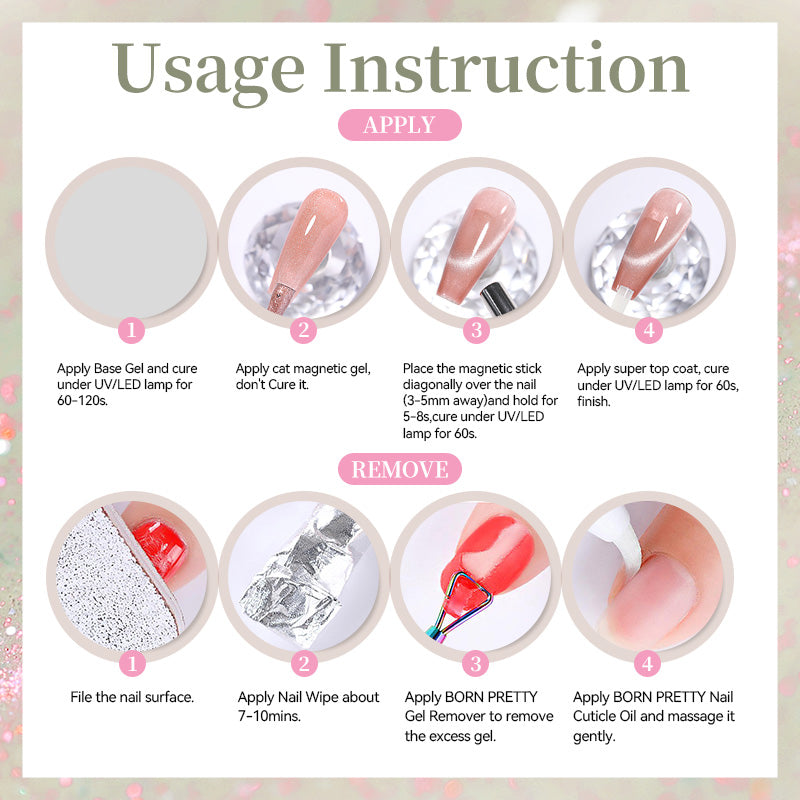 Usage Instruction

APPLY

1

Apply Base Gel and cure under UV/LED lamp for 60-120s.

2

Apply cat magnetic gel, don't Cure it.

3

Place the magnetic stick diagonally over the nail (3-5mm away)and hold for 5-8s,cure under UV/LED lamp for 60s.

4

Apply super top coat, cure under UV/LED lamp for 60s, finish.

REMOVE

1

File the nail surface.

2

Apply Nail Wipe about 7-10mins.

3

Apply BORN PRETTY Gel Remover to remove the excess gel.

4

Apply BORN PRETTY Nail Cuticle Oil and massage it gently.