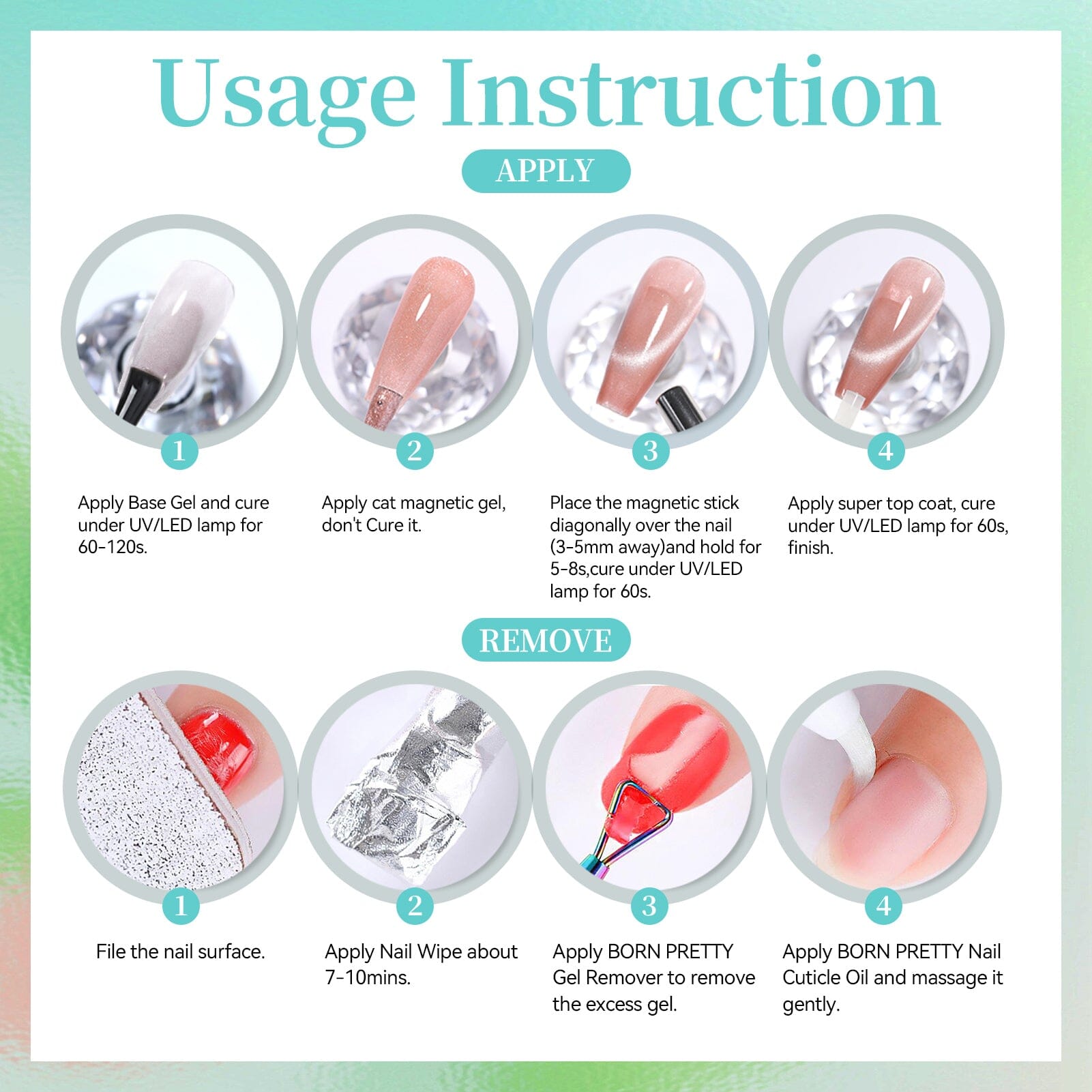 Usage Instruction

APPLY

1

Apply Base Gel and cure under UV/LED lamp for 60-120s.

2

Apply cat magnetic gel, don't Cure it.

3

Place the magnetic stick diagonally over the nail (3-5mm away)and hold for 5-8s,cure under UV/LED lamp for 60s.

4

Apply super top coat, cure under UV/LED lamp for 60s, finish.

REMOVE

1

File the nail surface.

2

Apply Nail Wipe about 7-10mins.

3

Apply BORN PRETTY Gel Remover to remove the excess gel.

4

Apply BORN PRETTY Nail Cuticle Oil and massage it gently.