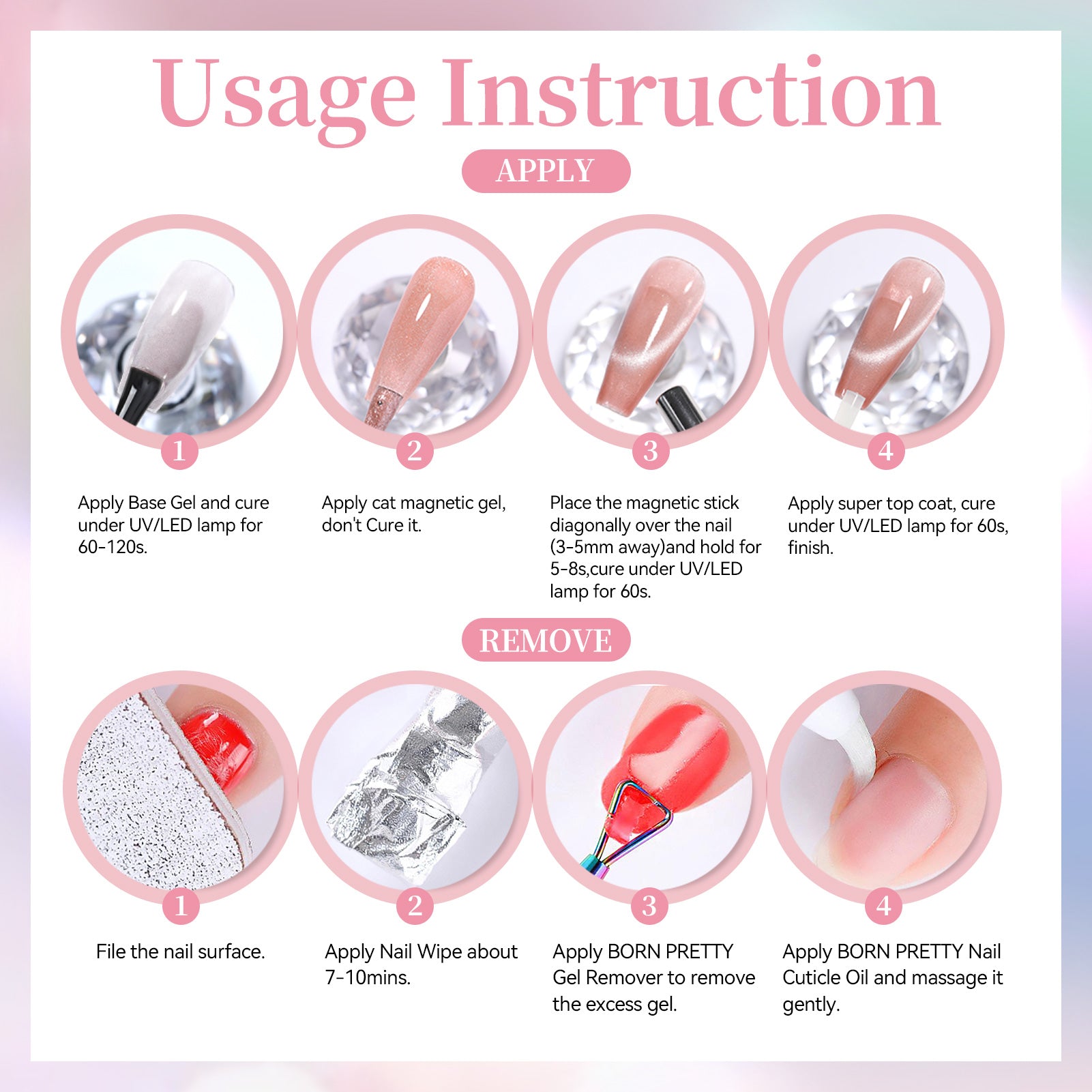 Usage Instruction

APPLY

1

Apply Base Gel and cure under UV/LED lamp for 60-120s.

2

Apply cat magnetic gel, don't Cure it.

3

Place the magnetic stick diagonally over the nail (3-5mm away)and hold for 5-8s,cure under UV/LED lamp for 60s.

4

Apply super top coat, cure under UV/LED lamp for 60s, finish.

REMOVE

1

File the nail surface.

2

Apply Nail Wipe about 7-10mins.

3

Apply BORN PRETTY Gel Remover to remove the excess gel.

4

Apply BORN PRETTY Nail Cuticle Oil and massage it gently.