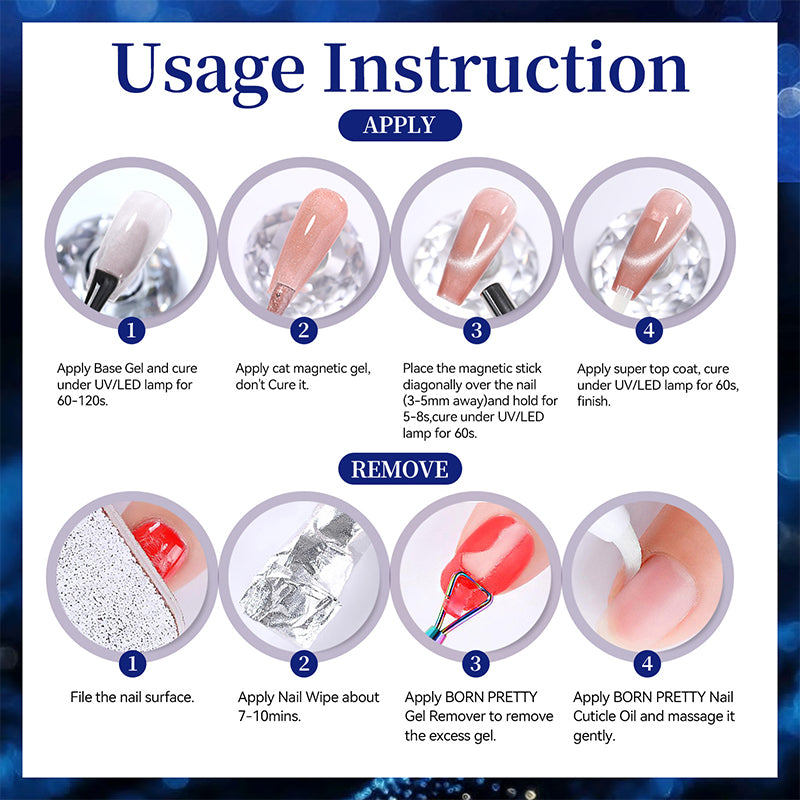 Usage Instruction

APPLY

1

Apply Base Gel and cure under UV/LED lamp for 60-120s.

2

Apply cat magnetic gel, don't Cure it.

3

Place the magnetic stick diagonally over the nail (3-5mm away)and hold for 5-8s,cure under UV/LED lamp for 60s.

4

Apply super top coat, cure under UV/LED lamp for 60s, finish.

REMOVE

1

File the nail surface.

2

Apply Nail Wipe about 7-10mins.

3

Apply BORN PRETTY Gel Remover to remove the excess gel.

4

Apply BORN PRETTY Nail Cuticle Oil and massage it gently.