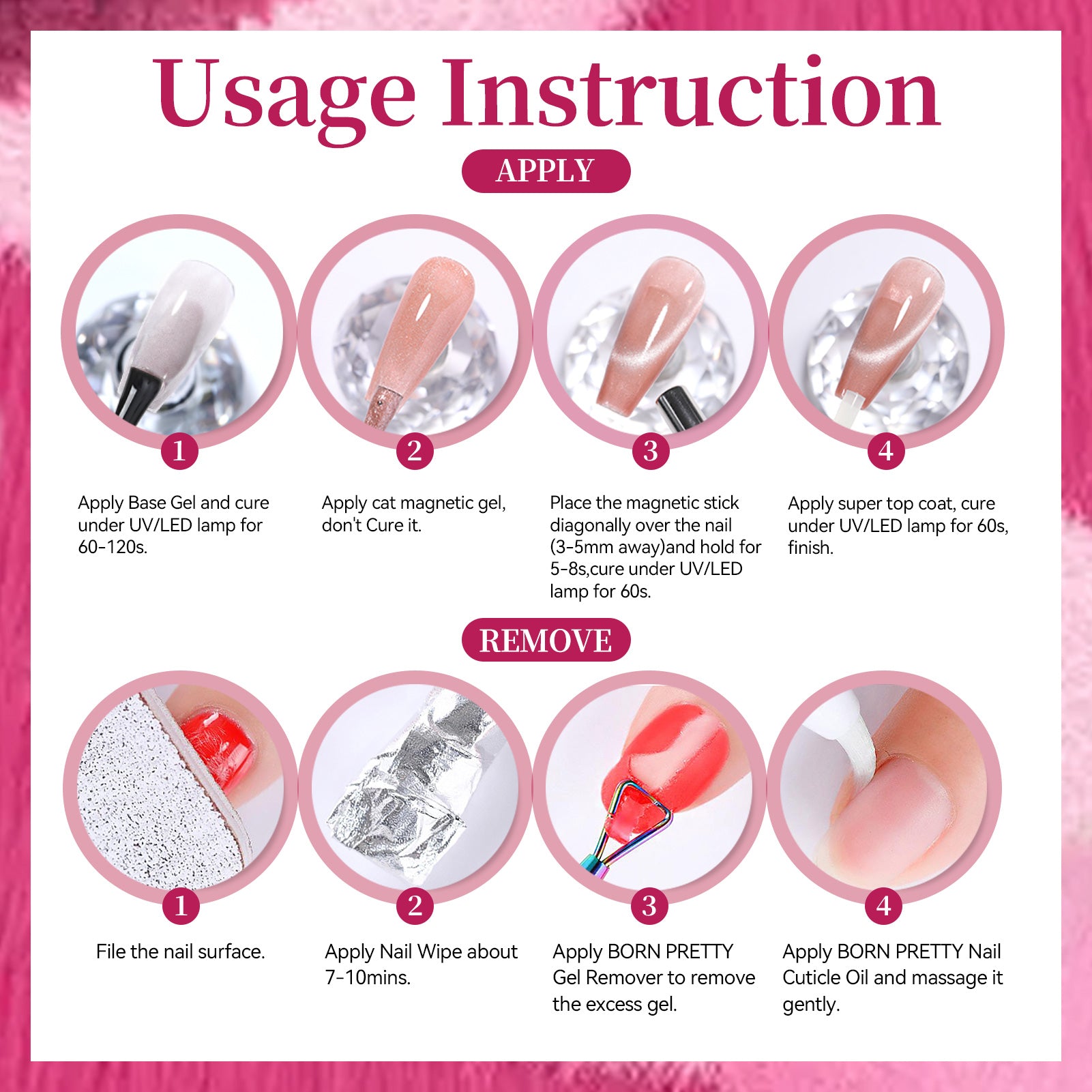 Usage Instruction

APPLY

1
Apply Base Gel and cure under UV/LED lamp for 60-120s.

2
Apply cat magnetic gel, don't Cure it.

3
Place the magnetic stick diagonally over the nail (3-5mm away)and hold for 5-8s,cure under UV/LED lamp for 60s.

4
Apply super top coat, cure under UV/LED lamp for 60s, finish.

REMOVE

1
File the nail surface.

2
Apply Nail Wipe about 7-10mins.

3
Apply BORN PRETTY Gel Remover to remove the excess gel.

4
Apply BORN PRETTY Nail Cuticle Oil and massage it gently.