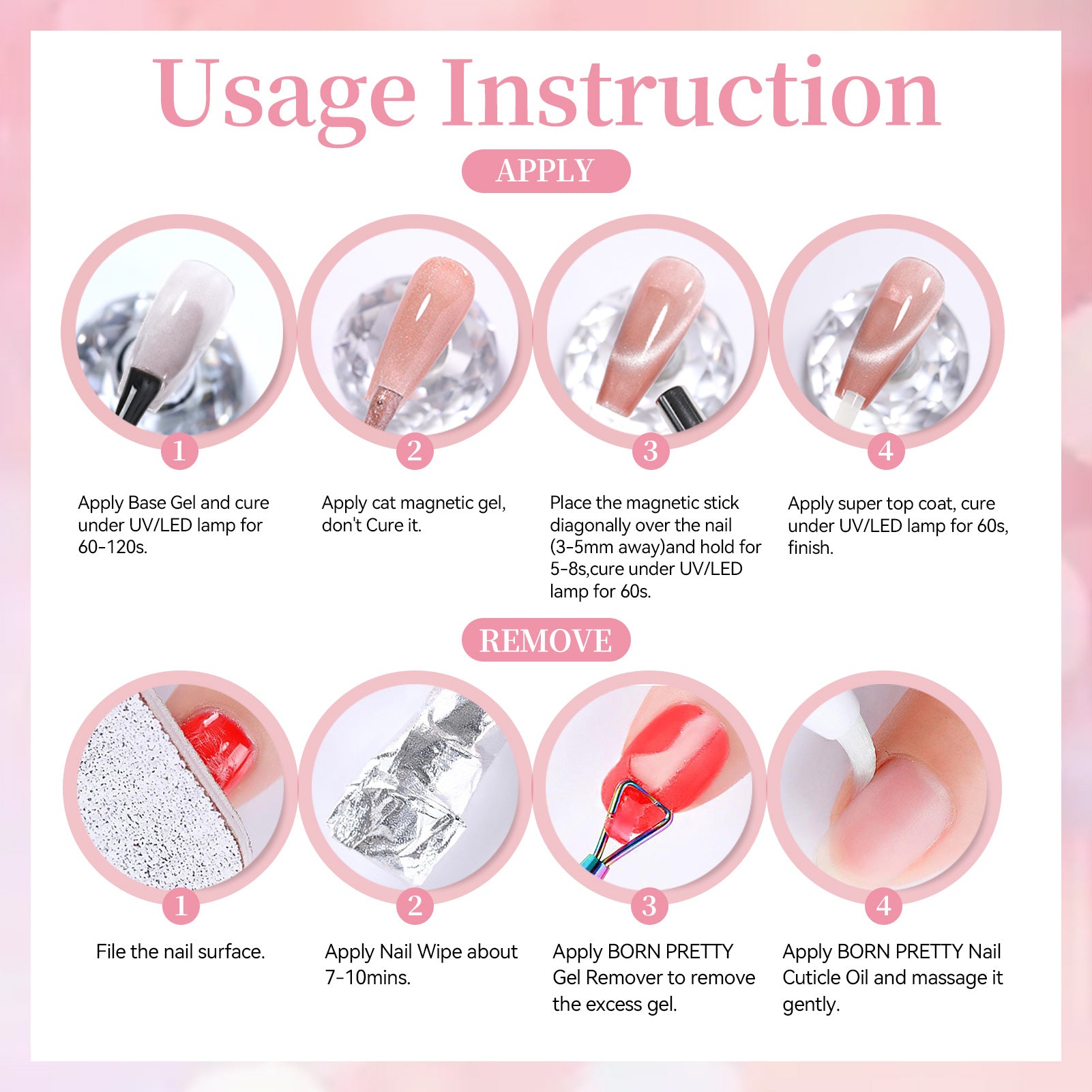 Usage Instruction

APPLY

1
Apply Base Gel and cure under UV/LED lamp for 60-120s.

2
Apply cat magnetic gel, don't Cure it.

3
Place the magnetic stick diagonally over the nail (3-5mm away)and hold for 5-8s,cure under UV/LED lamp for 60s.

4
Apply super top coat, cure under UV/LED lamp for 60s, finish.

REMOVE

1
File the nail surface.

2
Apply Nail Wipe about 7-10mins.

3
Apply BORN PRETTY Gel Remover to remove the excess gel.

4
Apply BORN PRETTY Nail Cuticle Oil and massage it gently.