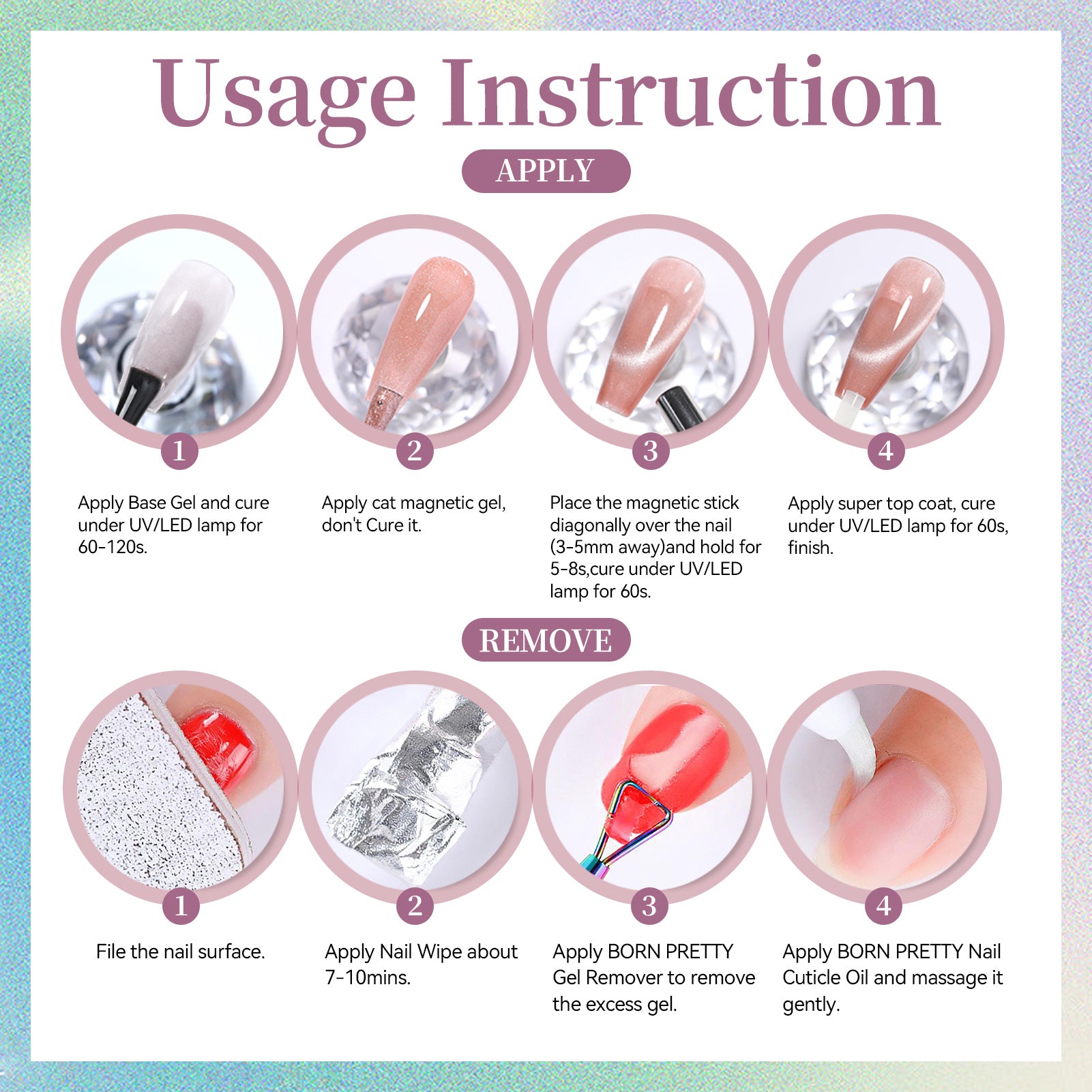 Usage Instruction

APPLY

1

Apply Base Gel and cure under UV/LED lamp for 60-120s.

2

Apply cat magnetic gel, don't Cure it.

3

Place the magnetic stick diagonally over the nail (3-5mm away)and hold for 5-8s,cure under UV/LED lamp for 60s.

4

Apply super top coat, cure under UV/LED lamp for 60s, finish.

REMOVE

1

File the nail surface.

2

Apply Nail Wipe about 7-10mins.

3

Apply BORN PRETTY Gel Remover to remove the excess gel.

4

Apply BORN PRETTY Nail Cuticle Oil and massage it gently.