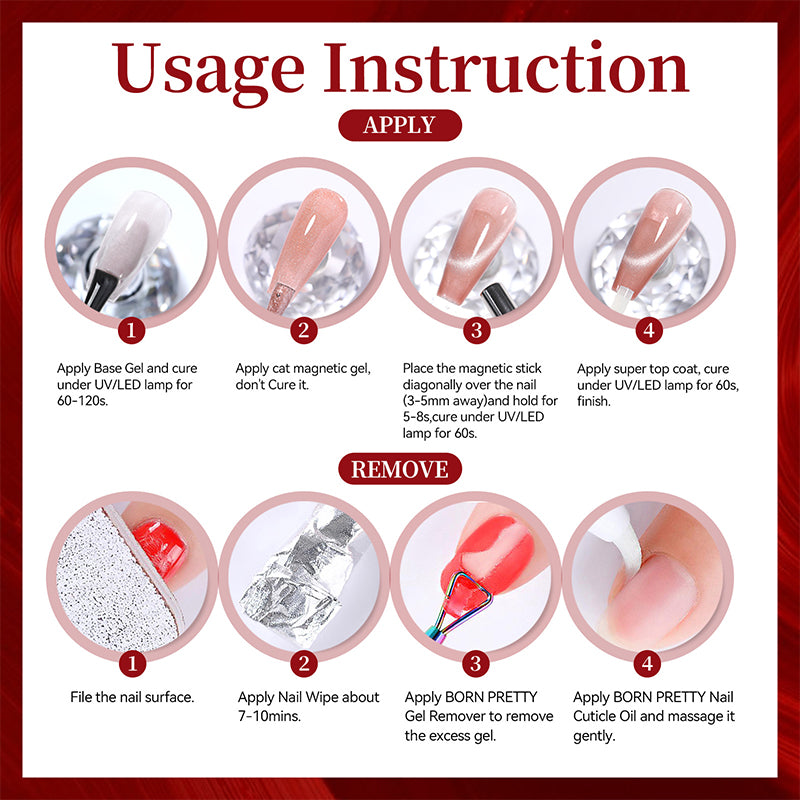 Usage Instruction

APPLY

1
Apply Base Gel and cure under UV/LED lamp for 60-120s.

2
Apply cat magnetic gel, don't Cure it.

3
Place the magnetic stick diagonally over the nail (3-5mm away)and hold for 5-8s,cure under UV/LED lamp for 60s.

4
Apply super top coat, cure under UV/LED lamp for 60s, finish.

REMOVE

1
File the nail surface.

2
Apply Nail Wipe about 7-10mins.

3
Apply BORN PRETTY Gel Remover to remove the excess gel.

4
Apply BORN PRETTY Nail Cuticle Oil and massage it gently.