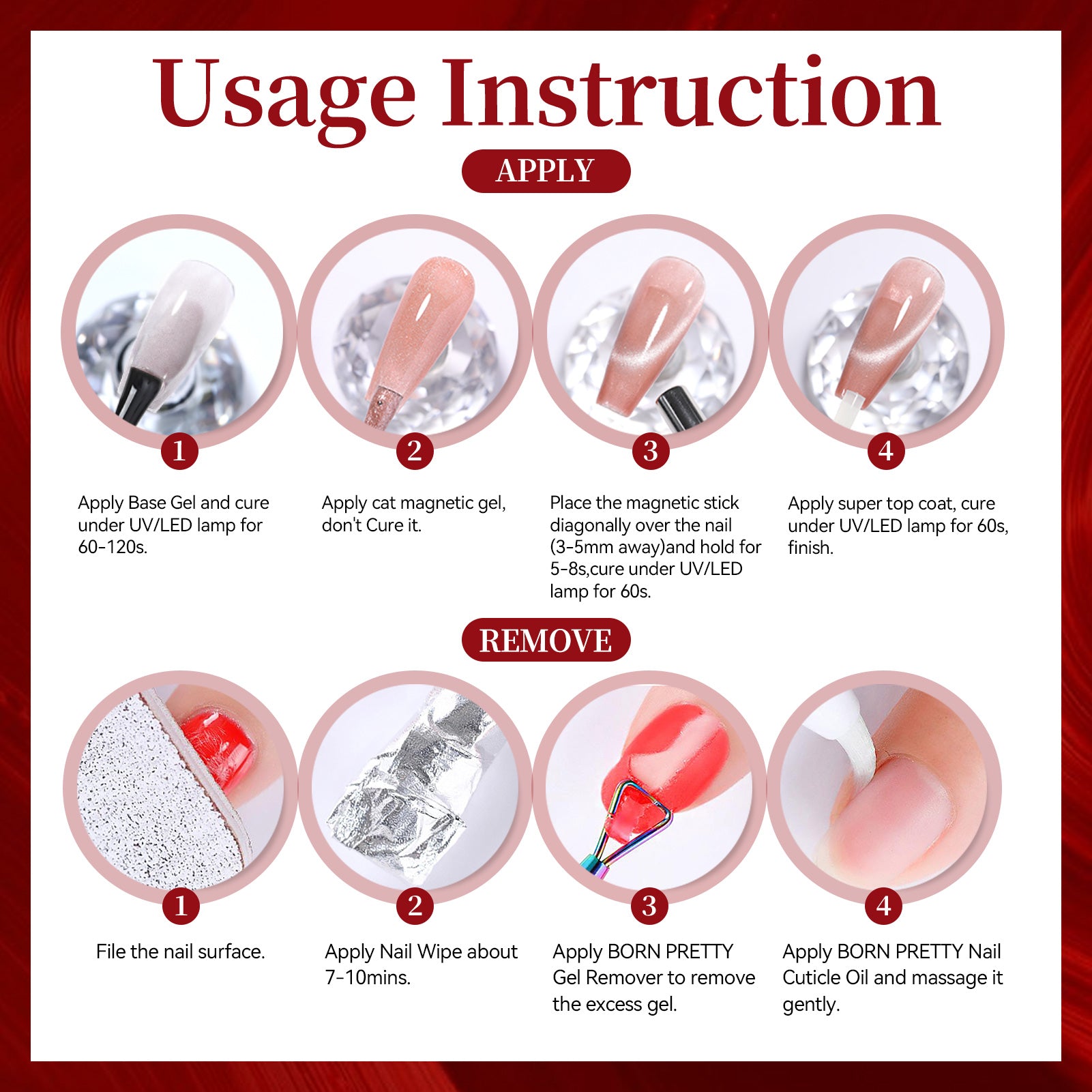 Usage Instruction

APPLY

1

Apply Base Gel and cure under UV/LED lamp for 60-120s.

2

Apply cat magnetic gel, don't Cure it.

3

Place the magnetic stick diagonally over the nail (3-5mm away)and hold for 5-8s,cure under UV/LED lamp for 60s.

4

Apply super top coat, cure under UV/LED lamp for 60s, finish.

REMOVE

1

File the nail surface.

2

Apply Nail Wipe about 7-10mins.

3

Apply BORN PRETTY Gel Remover to remove the excess gel.

4

Apply BORN PRETTY Nail Cuticle Oil and massage it gently.